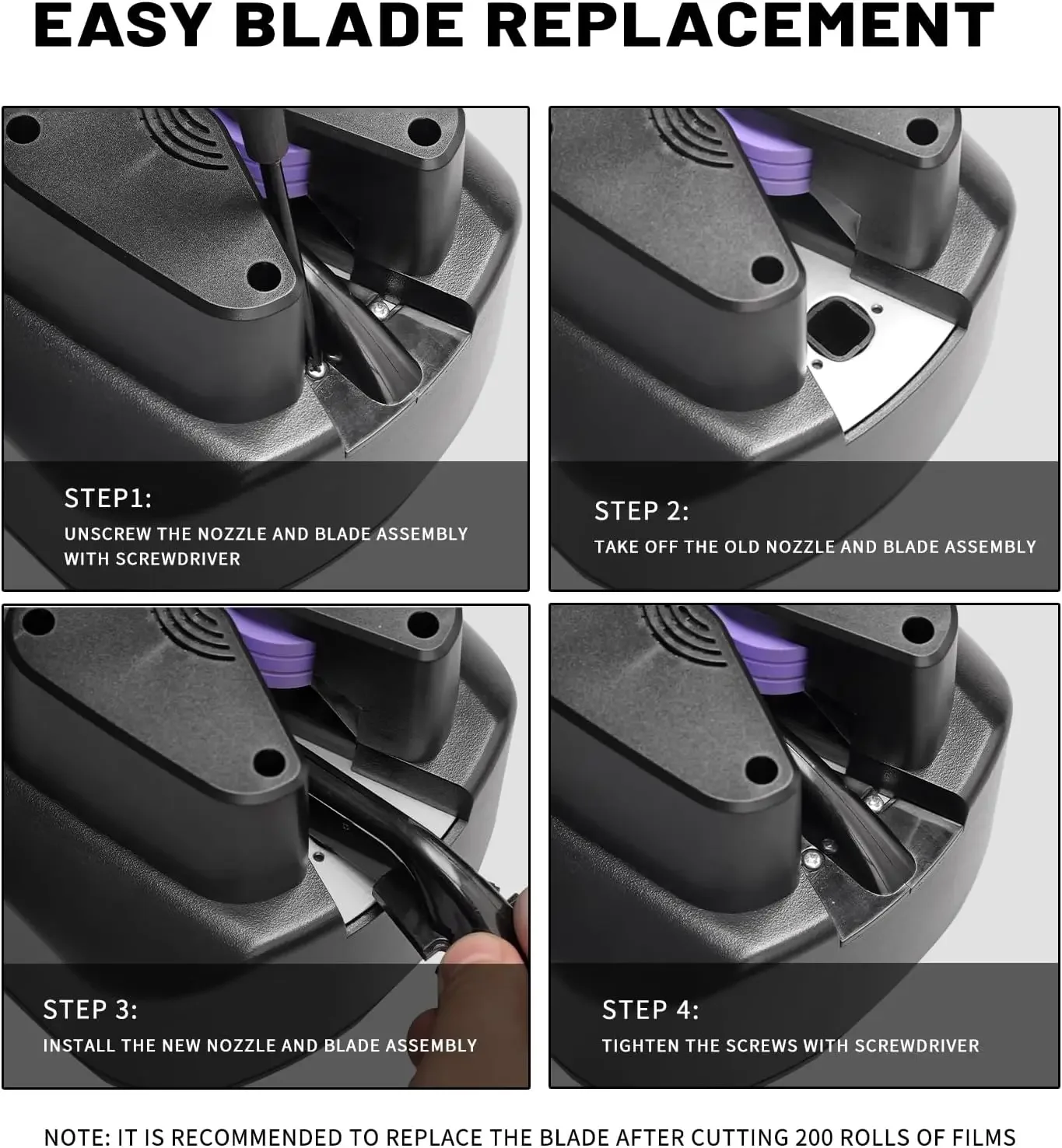 EASY BLADE REPLACEMENT

STEP1:
UNSCREW THE NOZZLE AND BLADE ASSEMBLY WITH SCREWDRIVER

STEP 2:
TAKE OFF THE OLD NOZZLE AND BLADE ASSEMBLY

STEP 3:
INSTALL THE NEW NOZZLE AND BLADE ASSEMBLY

STEP 4:
TIGHTEN THE SCREWS WITH SCREWDRIVER

NOTE: IT IS RECOMMENDED TO REPLACE THE BLADE AFTER CUTTING 200 ROLLS OF FILMS