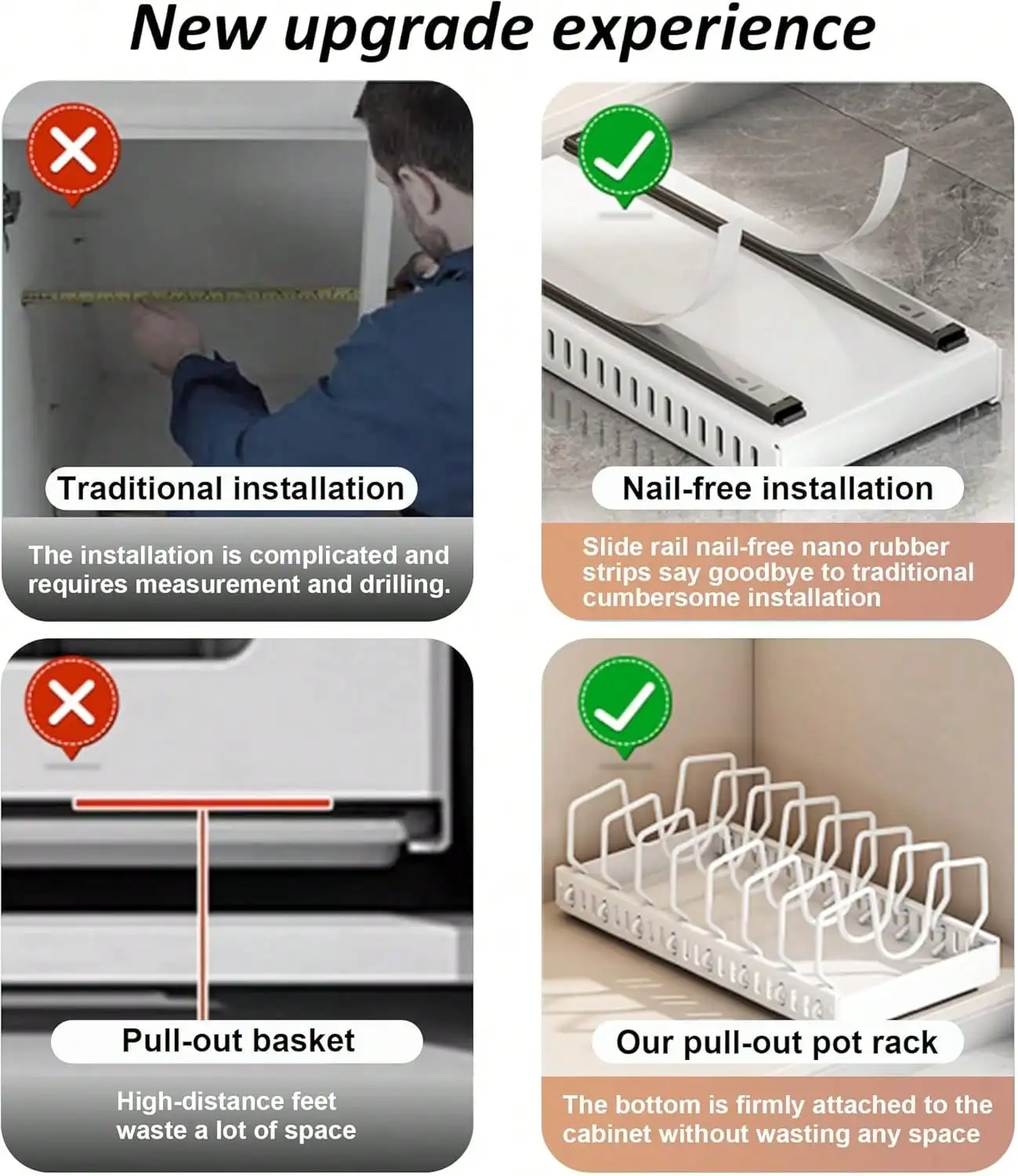 New upgrade experience

Traditional installation

The installation is complicated and requires measurement and drilling.

Nail-free installation

Slide rail nail-free nano rubber strips say goodbye to traditional cumbersome installation

Pull-out basket

High-distance feet waste a lot of space

Our pull-out pot rack

The bottom is firmly attached to the cabinet without wasting any space