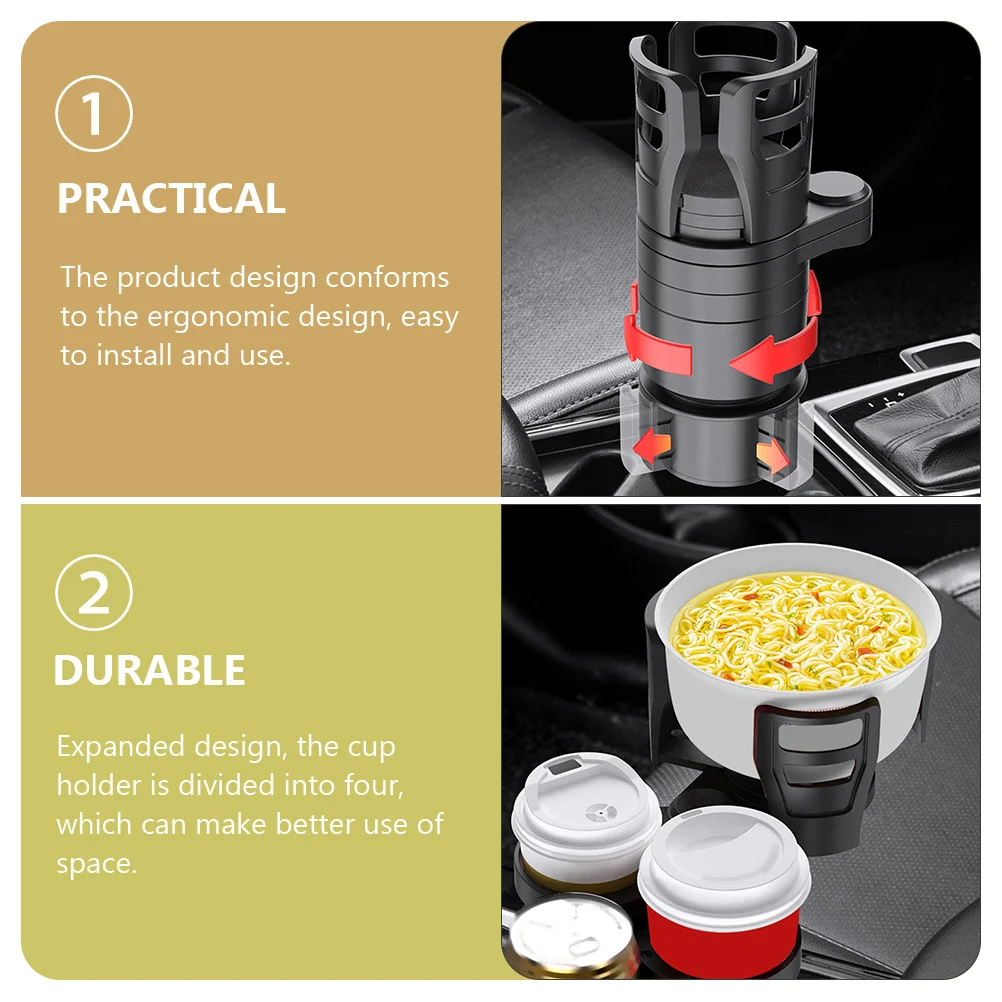 1

PRACTICAL

The product design conforms to the ergonomic design, easy to install and use.

2

DURABLE

Expanded design, the cup holder is divided into four, which can make better use of space.