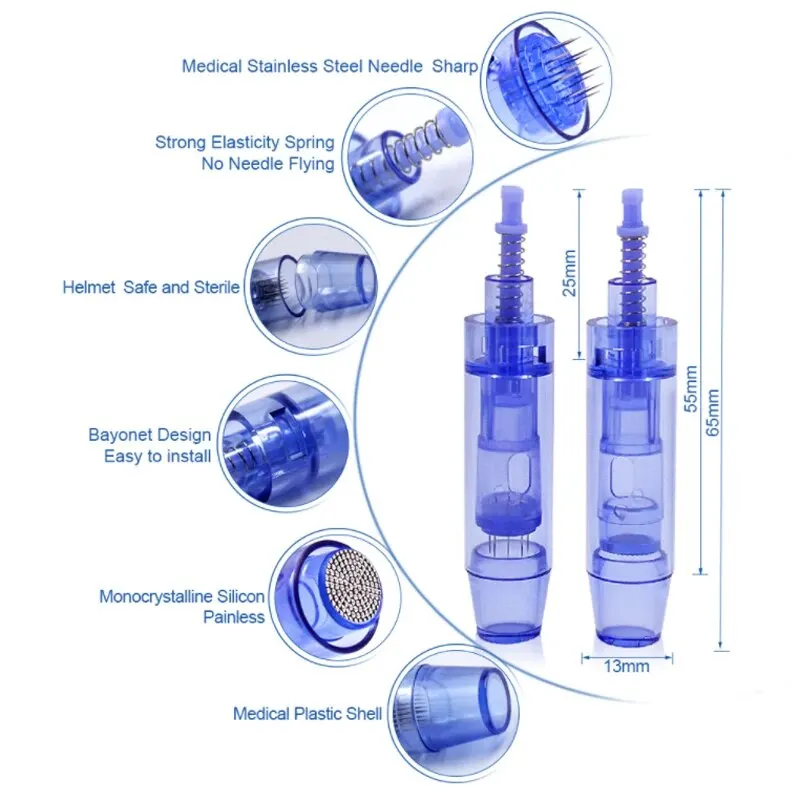 Medical Stainless Steel Needle Sharp

Strong Elasticity Spring
No Needle Flying

Helmet Safe and Sterile

Bayonet Design
Easy to install

Monocrystalline Silicon
Painless

Medical Plastic Shell

25mm

55mm

65mm

13mm