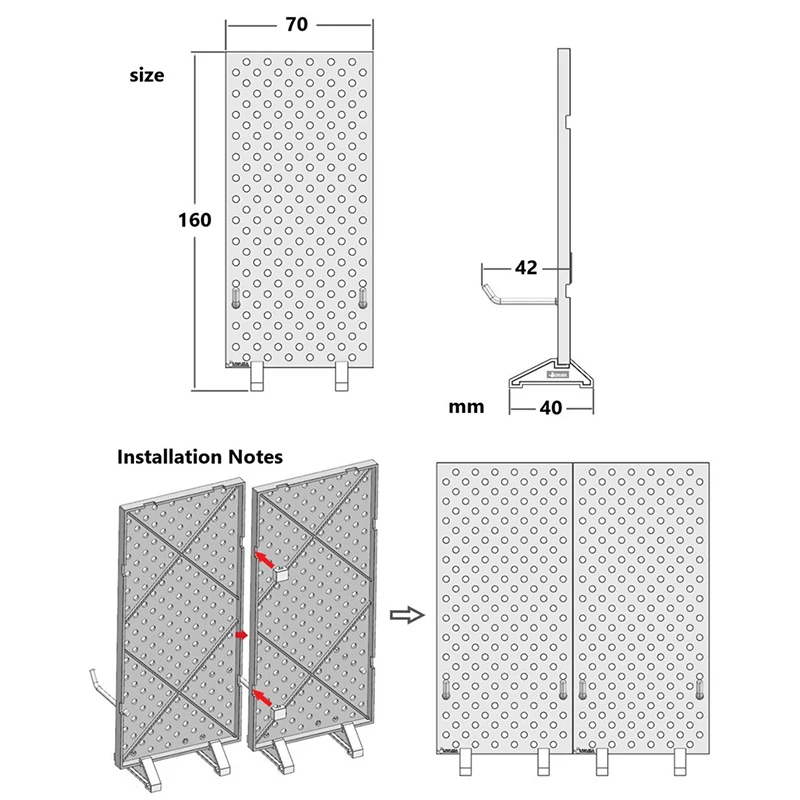 size

70

160

42

mm

40

Installation Notes