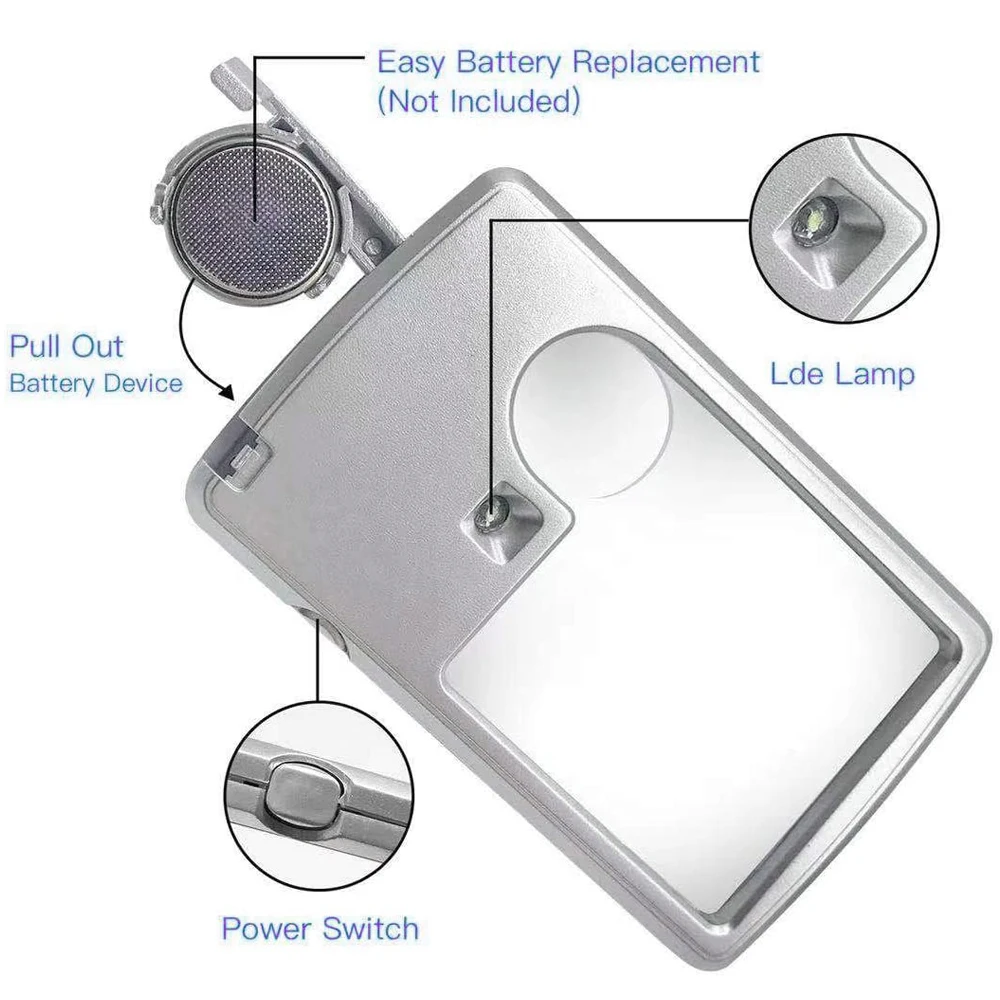 Easy Battery Replacement
(Not Included)

Pull Out
Battery Device

Lde Lamp

Power Switch