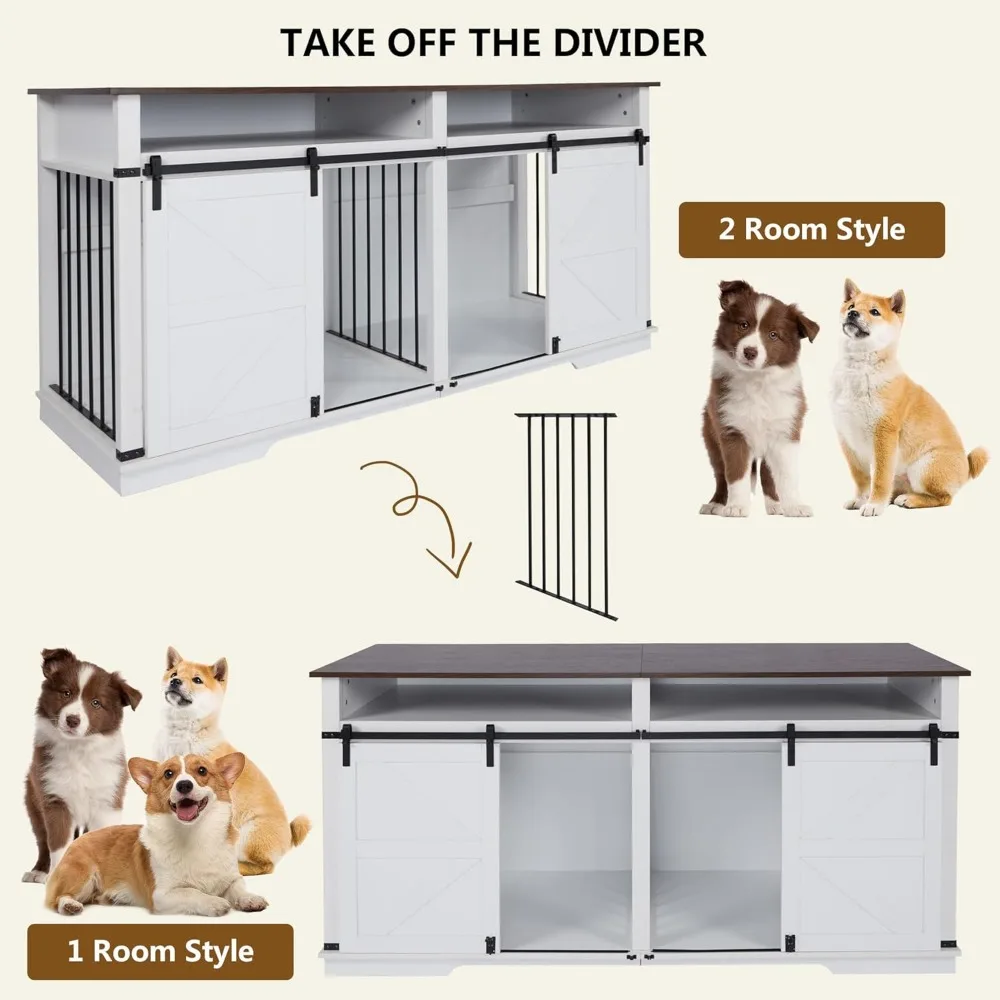 TAKE OFF THE DIVIDER

2 Room Style

1 Room Style