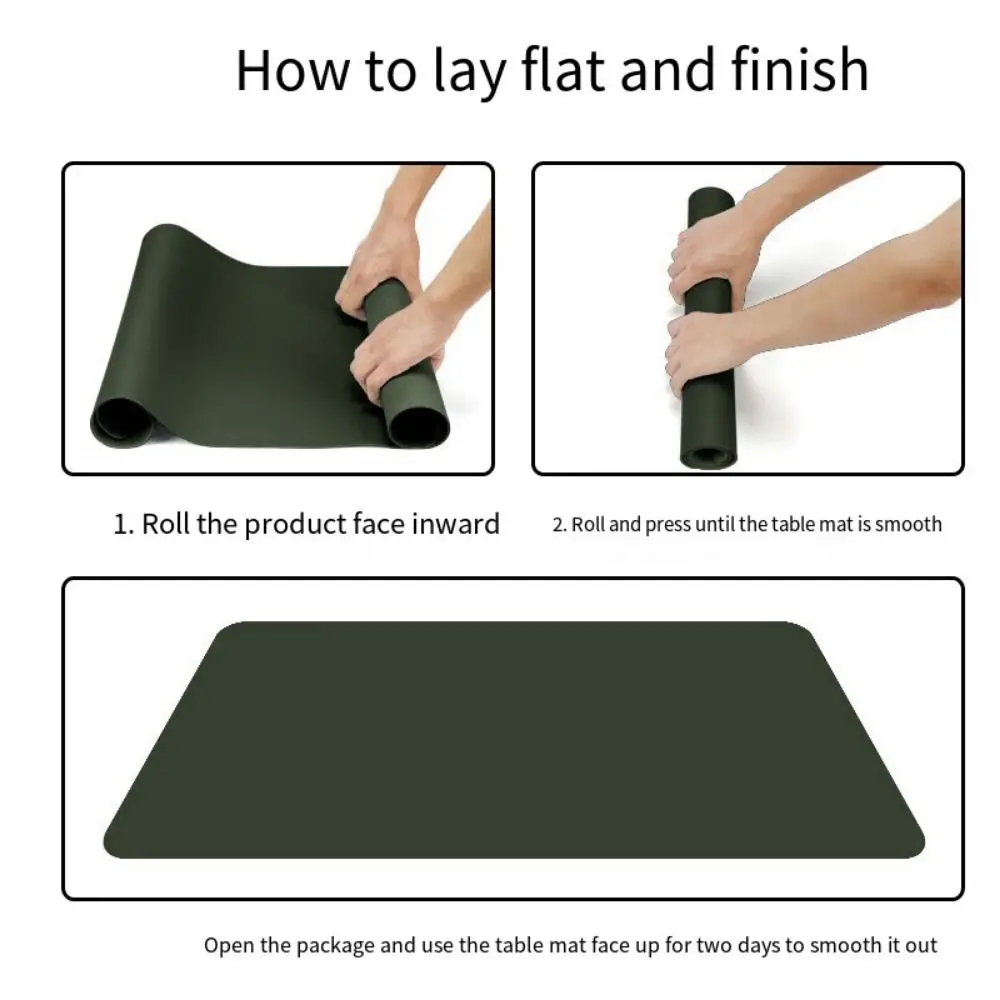 How to lay flat and finish

1. Roll the product face inward

2. Roll and press until the table mat is smooth

Open the package and use the table mat face up for two days to smooth it out