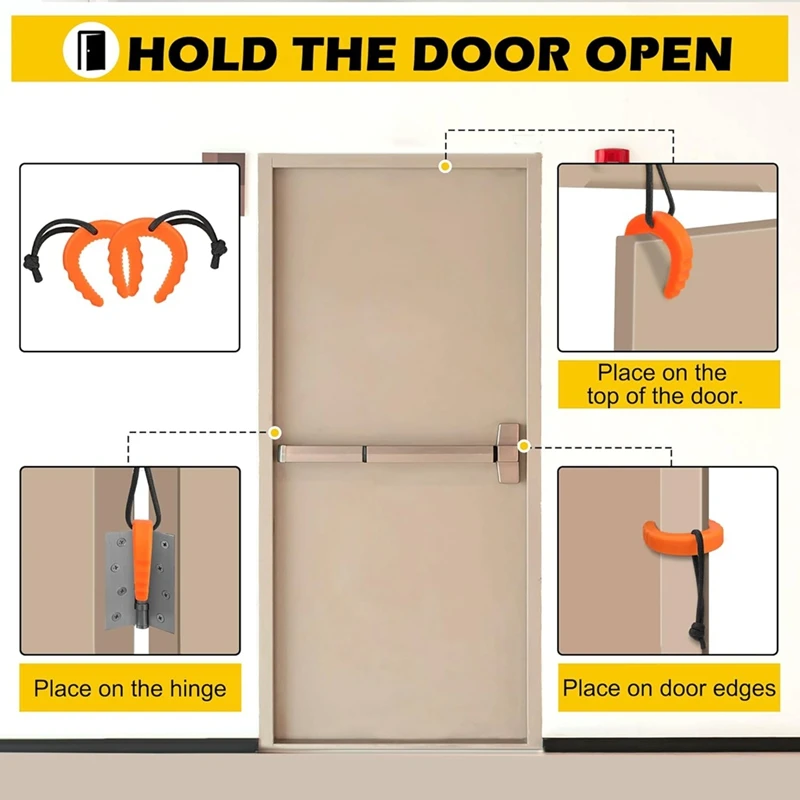 HOLD THE DOOR OPEN

Place on the top of the door.

Place on the hinge

Place on door edges