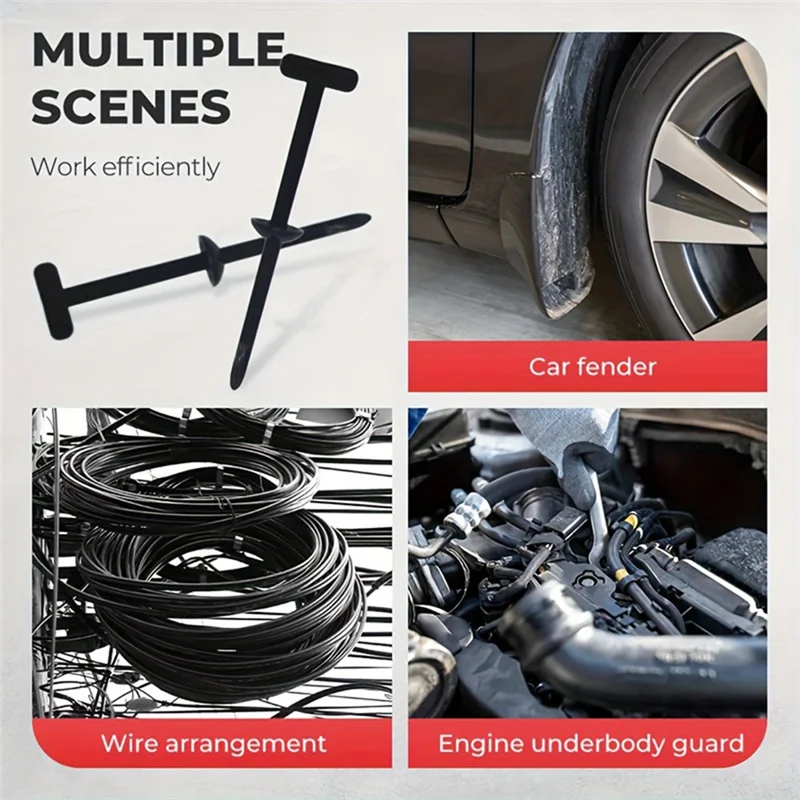 MULTIPLE SCENES

Work efficiently

Car fender

Wire arrangement

Engine underbody guard