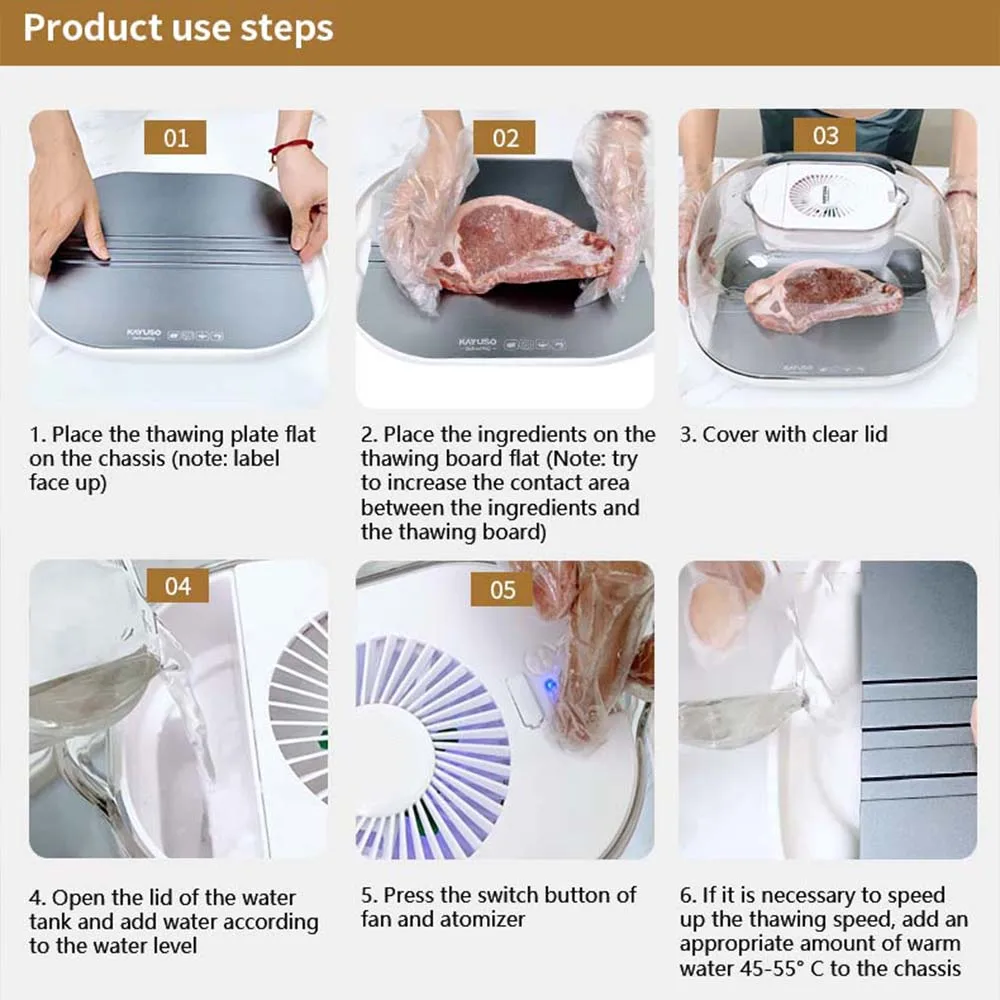 Product use steps

01

KAYUSO

1. Place the thawing plate flat on the chassis (note: label face up)

02

KAYUSO

2. Place the ingredients on the thawing board flat (Note: try to increase the contact area between the ingredients and the thawing board)

03

KAYUSO

3. Cover with clear lid

04

4. Open the lid of the water tank and add water according to the water level

05

5. Press the switch button of fan and atomizer

6. If it is necessary to speed up the thawing speed, add an appropriate amount of warm water 45-55° C to the chassis