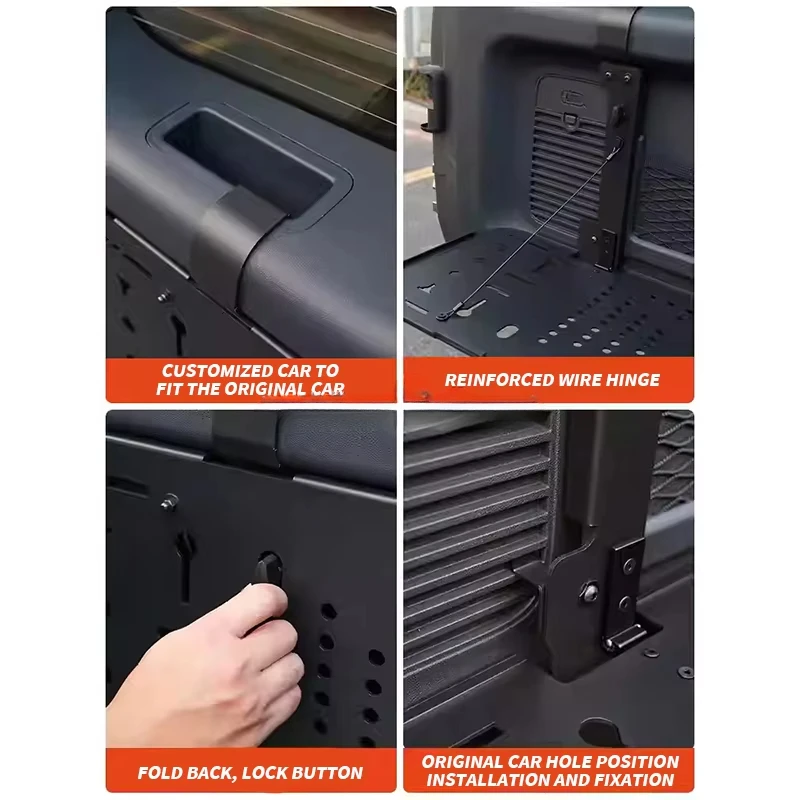 CUSTOMIZED CAR TO FIT THE ORIGINAL CAR

REINFORCED WIRE HINGE

FOLD BACK, LOCK BUTTON

ORIGINAL CAR HOLE POSITION INSTALLATION AND FIXATION