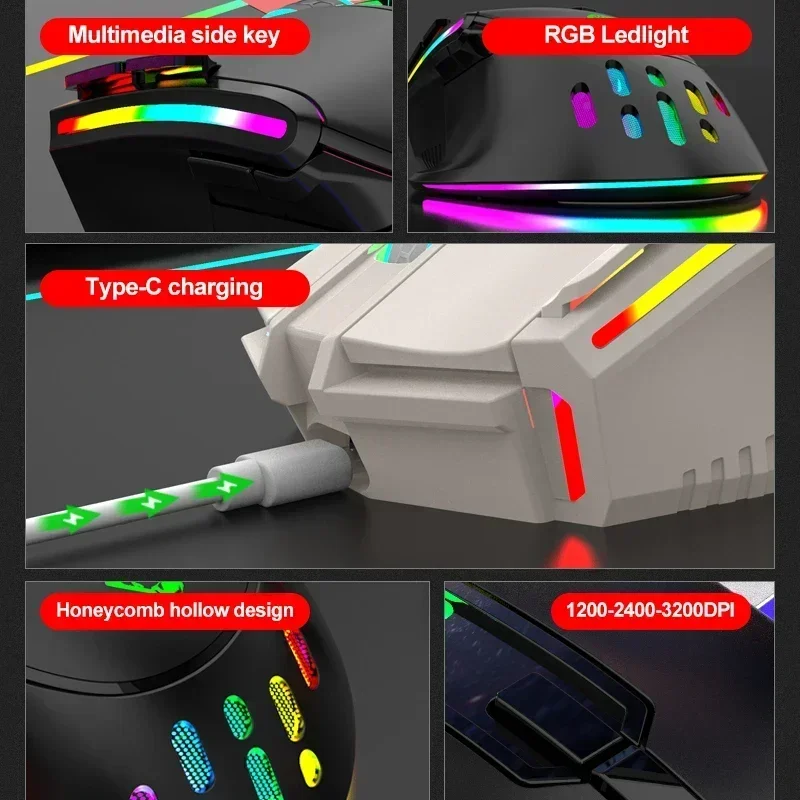 Multimedia side key

RGB Ledlight

Type-C charging

Honeycomb hollow design

1200-2400-3200DPI