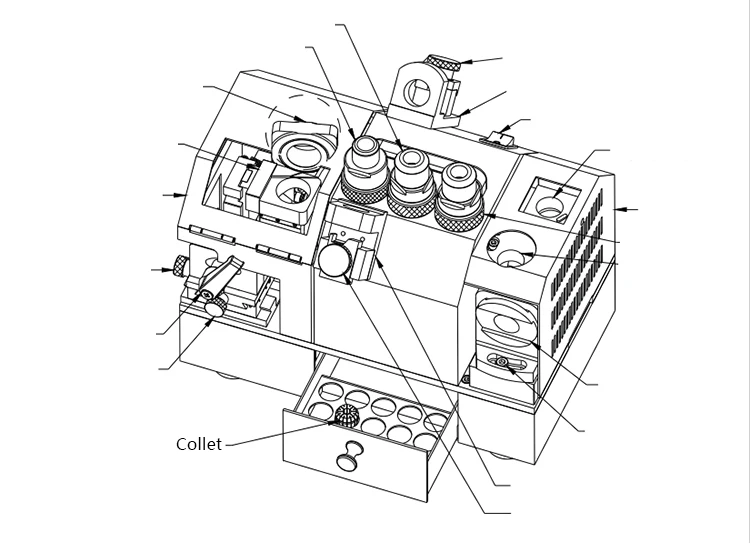 Collet