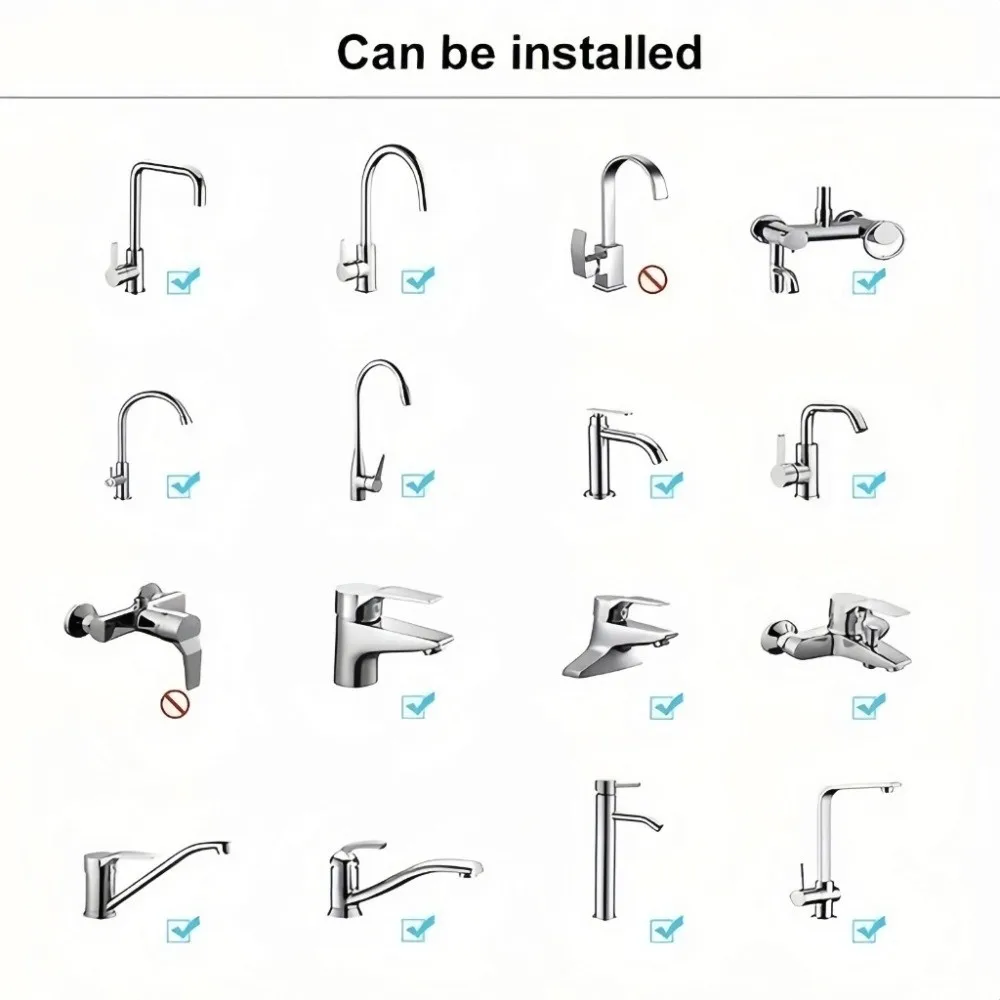 Can be installed