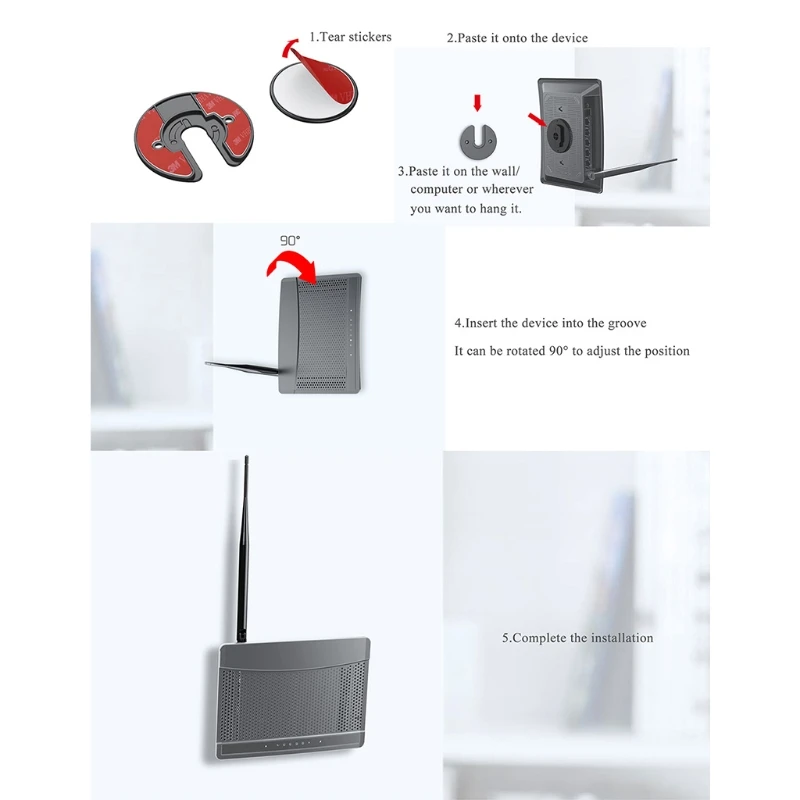 1.Tear stickers

2.Paste it onto the device

3.Paste it on the wall/ computer or wherever you want to hang it.

90°

4.Insert the device into the groove

It can be rotated 90° to adjust the position

5.Complete the installation