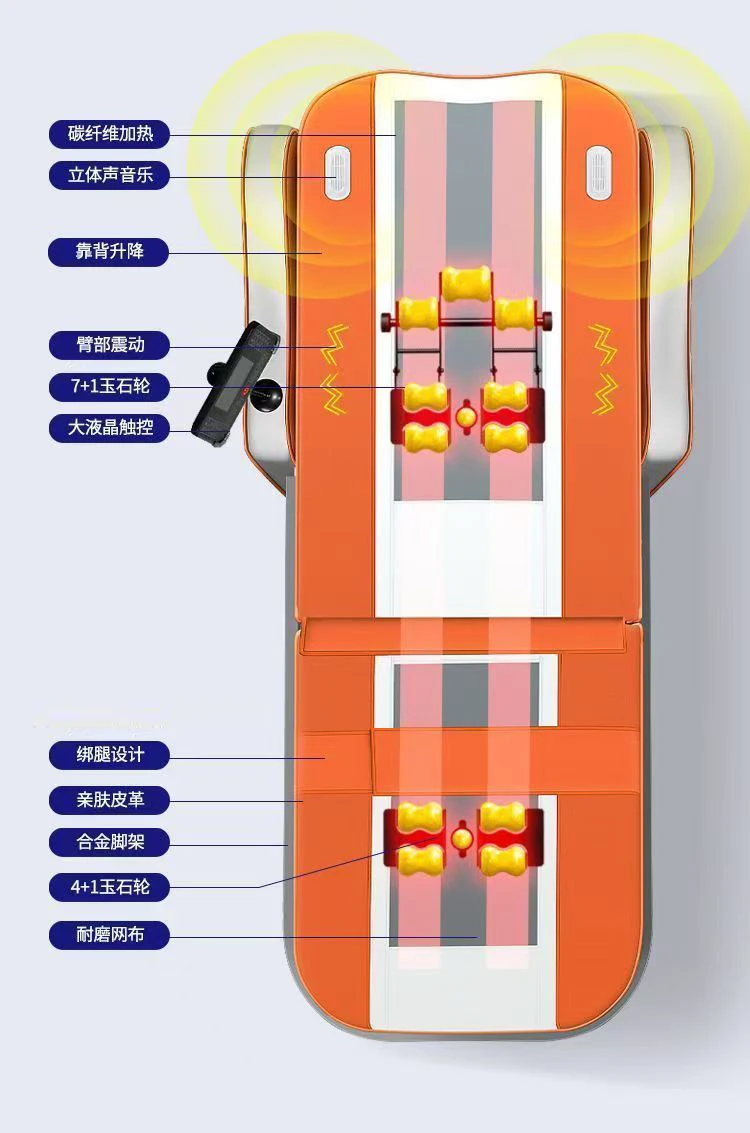 碳纤维加热
立体声音乐
靠背升降
臂部震动
7+1玉石轮
大液晶触控
绑腿设计
亲肤皮革
合金脚架
4+1玉石轮
耐磨网布