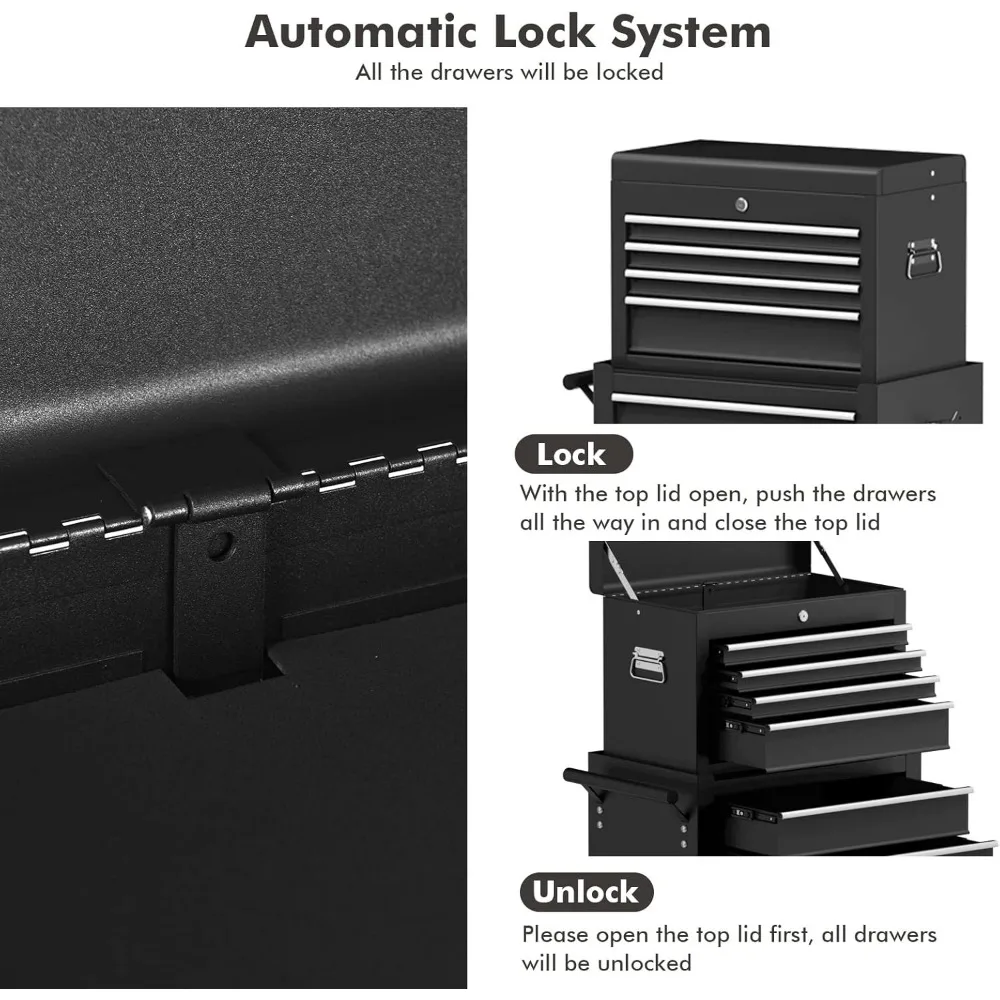 Automatic Lock System
All the drawers will be locked

Lock
With the top lid open, push the drawers all the way in and close the top lid

Unlock
Please open the top lid first, all drawers will be unlocked