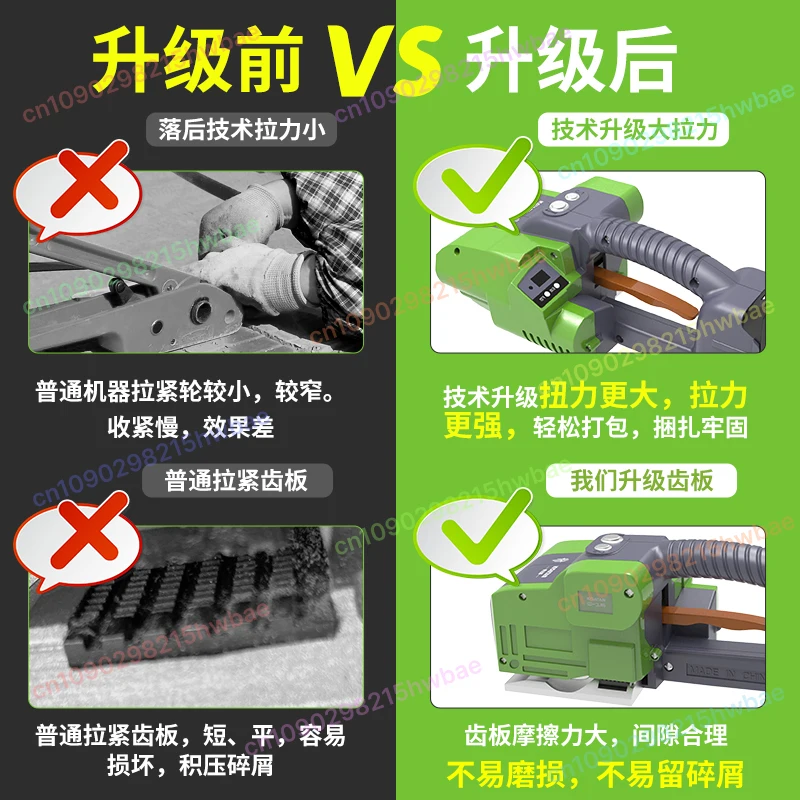 升级前 VS 升级后

落后技术拉力小

普通机器拉紧轮较小，较窄。收紧慢，效果差

普通拉紧齿板

普通拉紧齿板，短、平，容易损坏，积压碎屑

技术升级大拉力

技术升级扭力更大，拉力更强，轻松打包，捆扎牢固

我们升级齿板

MADE IN CHINA

齿板摩擦力大，间隙合理

不易磨损，不易留碎屑

cn1090298215hwbae