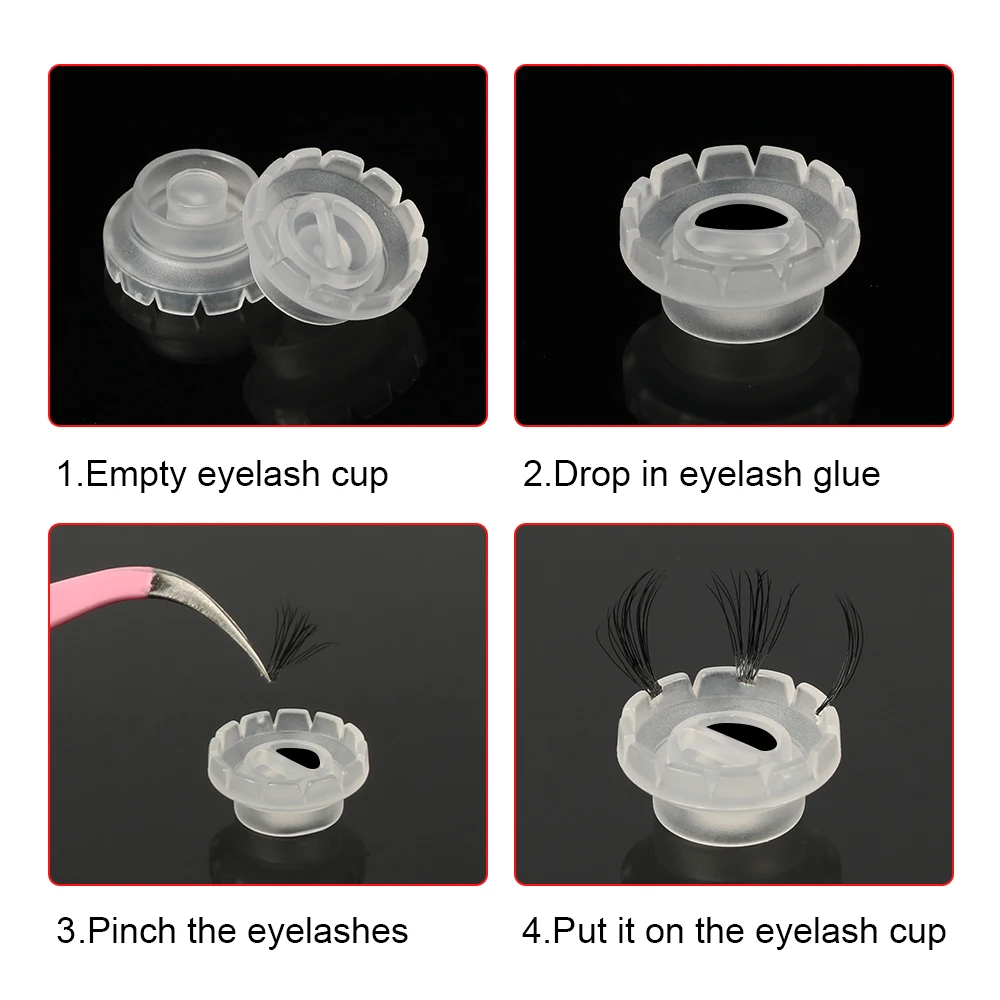 1.Empty eyelash cup

2.Drop in eyelash glue

3.Pinch the eyelashes

4.Put it on the eyelash cup