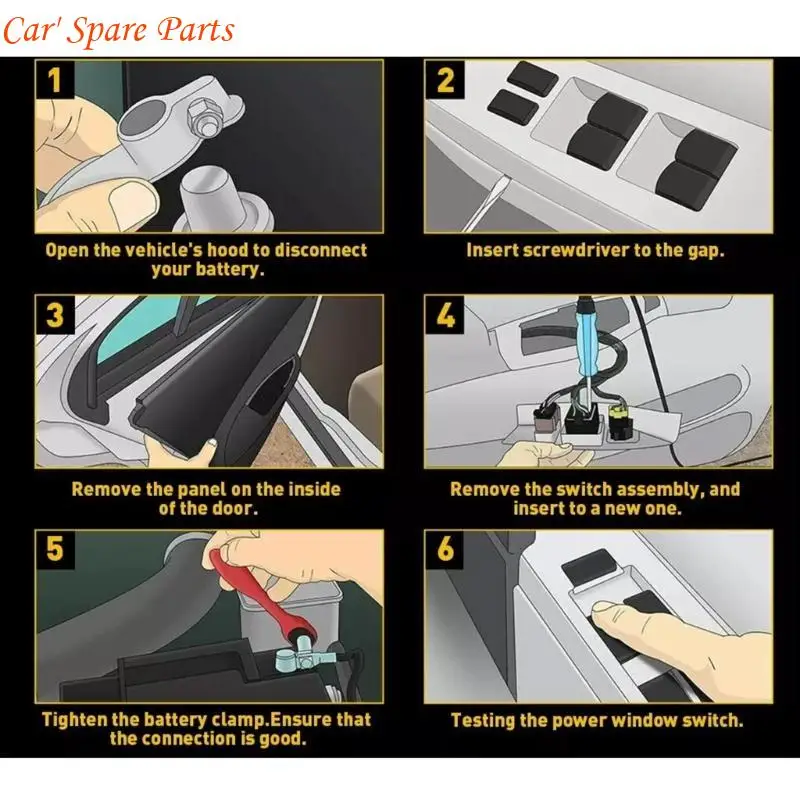 Car' Spare Parts

1

Open the vehicle's hood to disconnect your battery.

2

Insert screwdriver to the gap.

3

Remove the panel on the inside of the door.

4

Remove the switch assembly, and insert to a new one.

5

Tighten the battery clamp.Ensure that the connection is good.

6

Testing the power window switch.