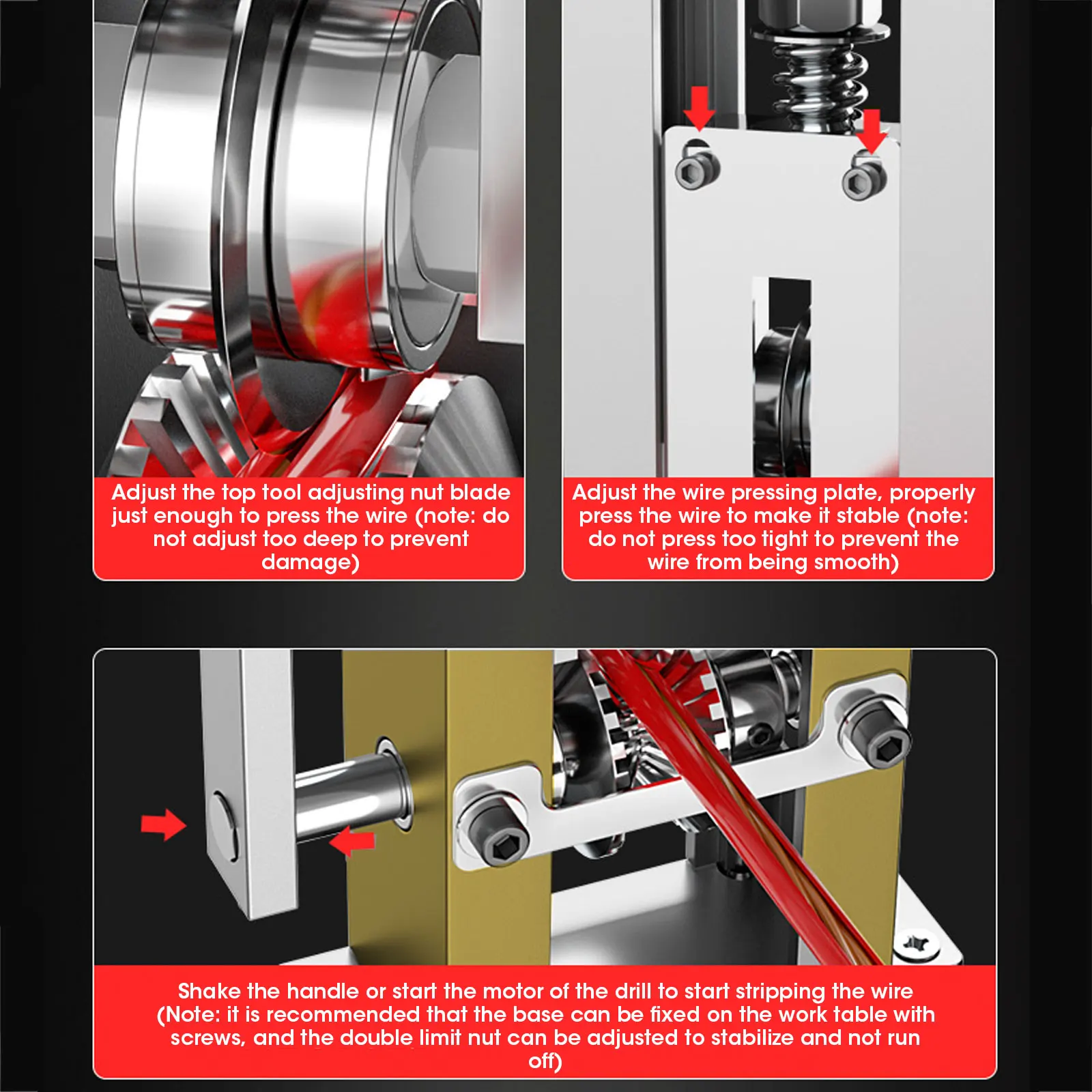 Adjust the top tool adjusting nut blade just enough to press the wire (note: do not adjust too deep to prevent damage)

Adjust the wire pressing plate, properly press the wire to make it stable (note: do not press too tight to prevent the wire from being smooth)

Shake the handle or start the motor of the drill to start stripping the wire (Note: it is recommended that the base can be fixed on the work table with screws, and the double limit nut can be adjusted to stabilize and not run off)