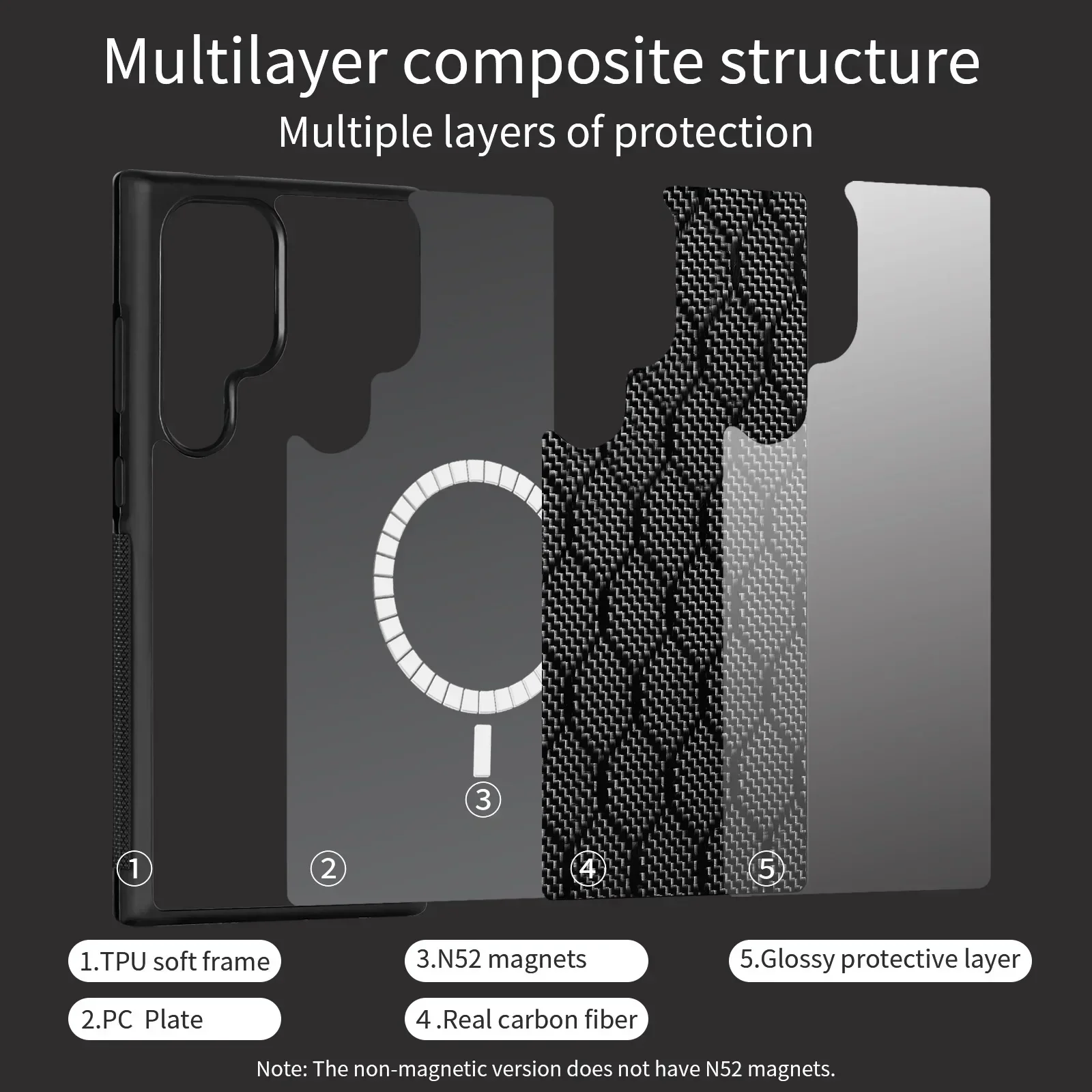 Multilayer composite structure

Multiple layers of protection

③

①

②

④

⑤

1.TPU soft frame

2.PC Plate

3.N52 magnets

4 .Real carbon fiber

5.Glossy protective layer

Note: The non-magnetic version does not have N52 magnets.