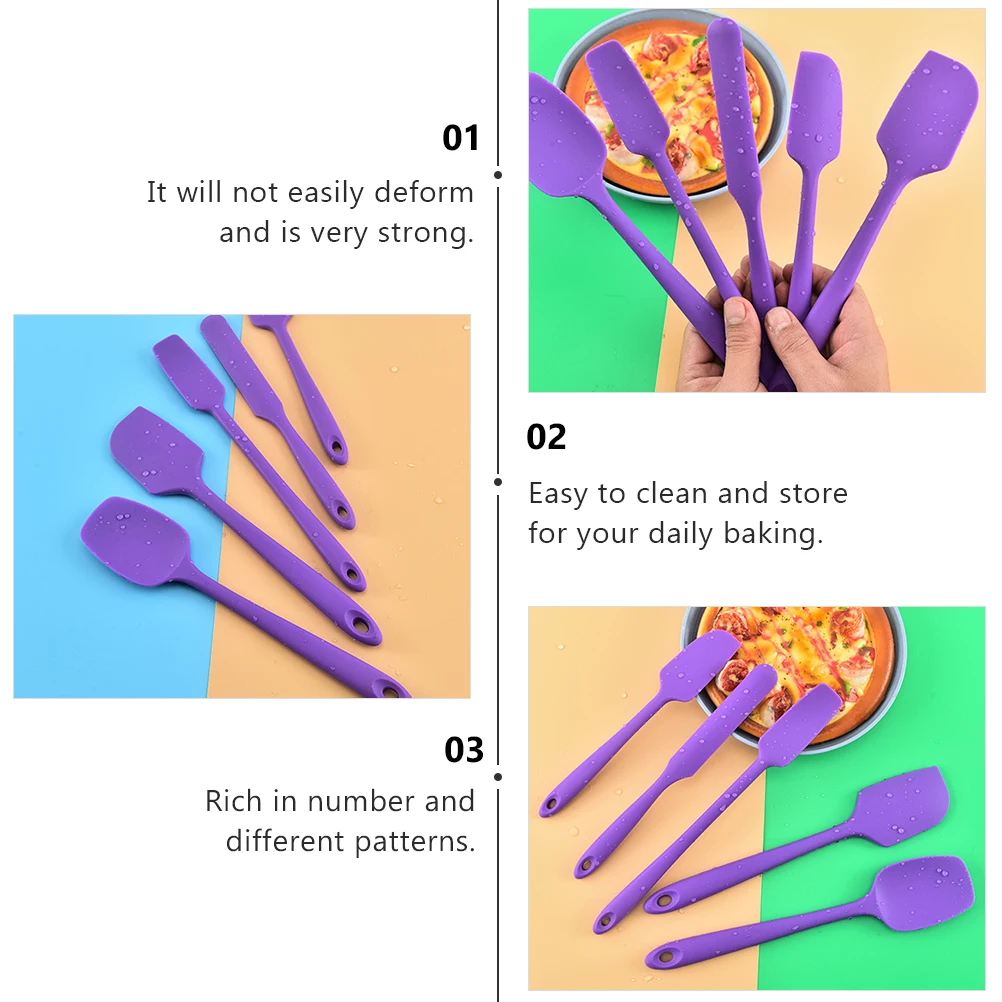 01

It will not easily deform and is very strong.

02

Easy to clean and store for your daily baking.

03

Rich in number and different patterns.