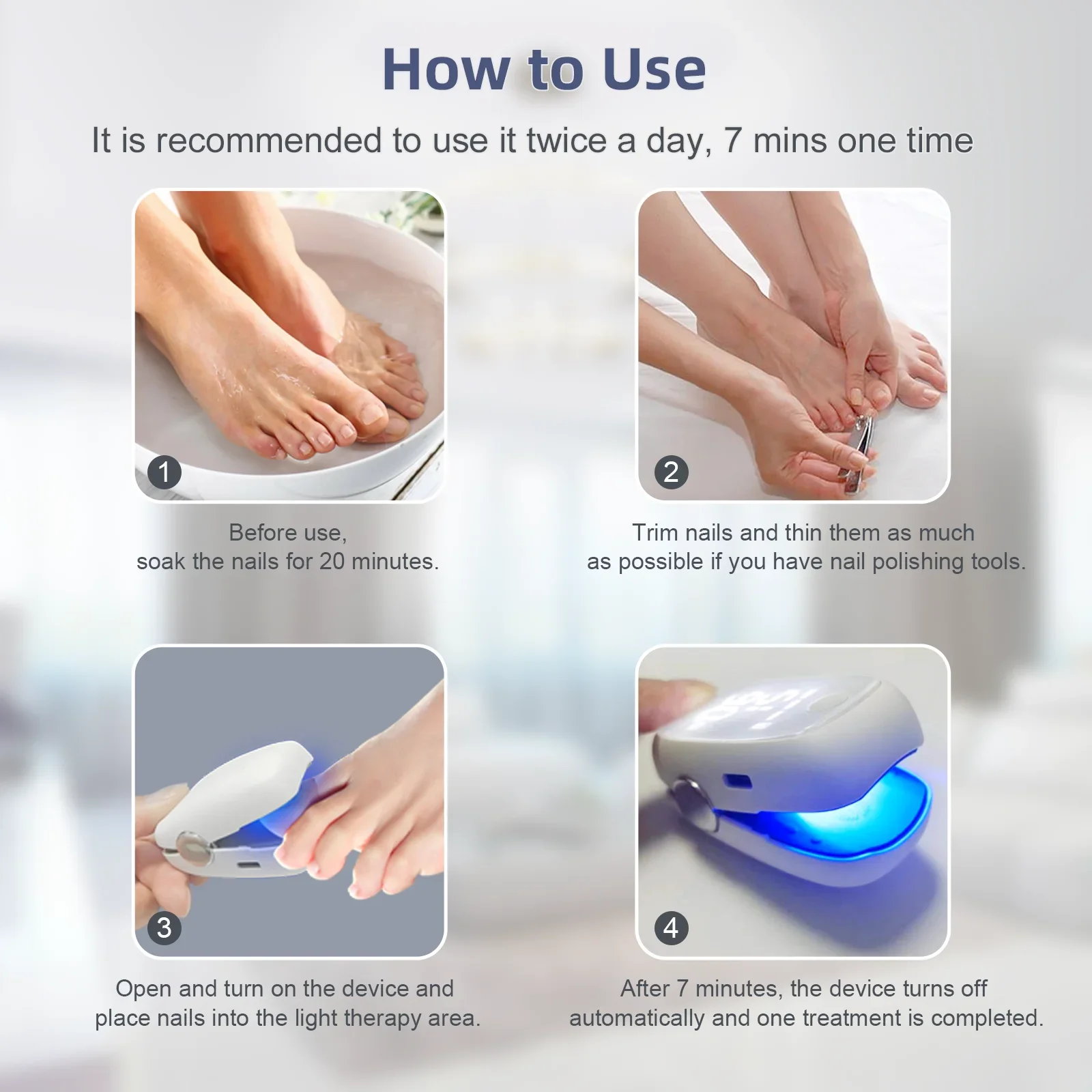 How to Use

It is recommended to use it twice a day, 7 mins one time

1

Before use, soak the nails for 20 minutes.

2

Trim nails and thin them as much as possible if you have nail polishing tools.

3

Open and turn on the device and place nails into the light therapy area.

4

After 7 minutes, the device turns off automatically and one treatment is completed.