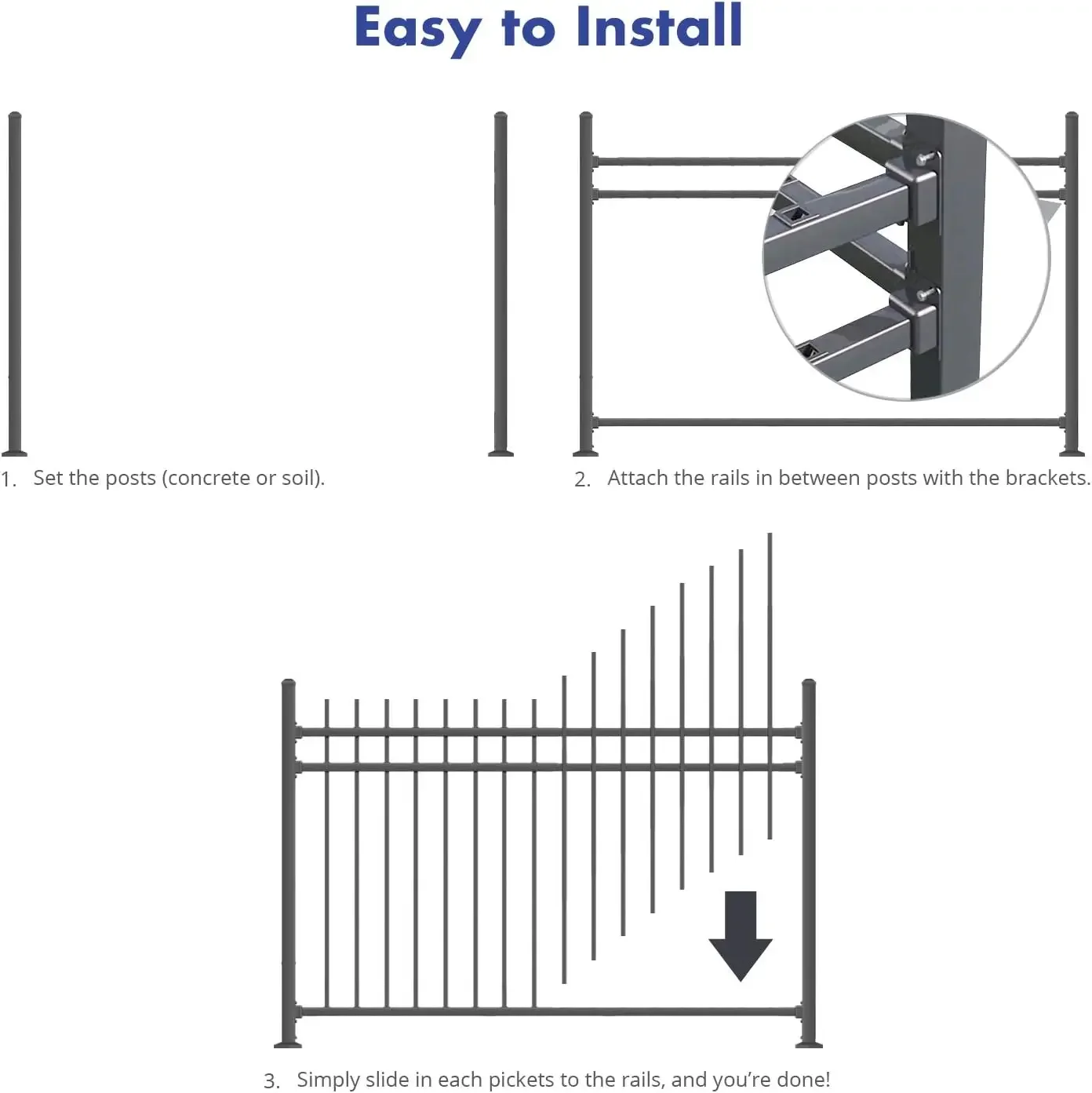 Easy to Install

1. Set the posts (concrete or soil).

2. Attach the rails in between posts with the brackets.

3. Simply slide in each pickets to the rails, and you're done!