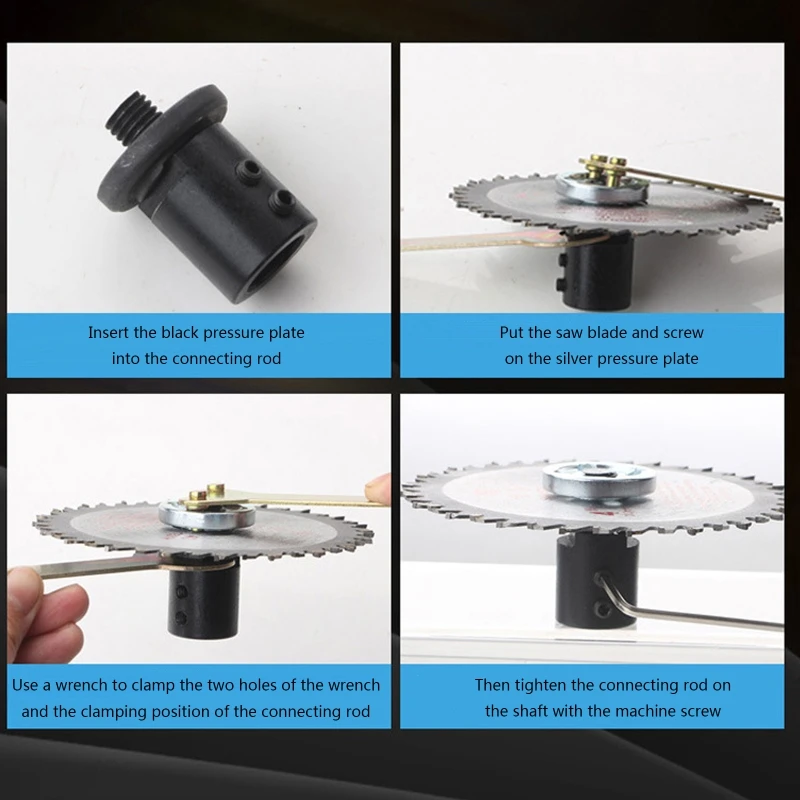 Insert the black pressure plate into the connecting rod

Put the saw blade and screw on the silver pressure plate

Use a wrench to clamp the two holes of the wrench and the clamping position of the connecting rod

Then tighten the connecting rod on the shaft with the machine screw