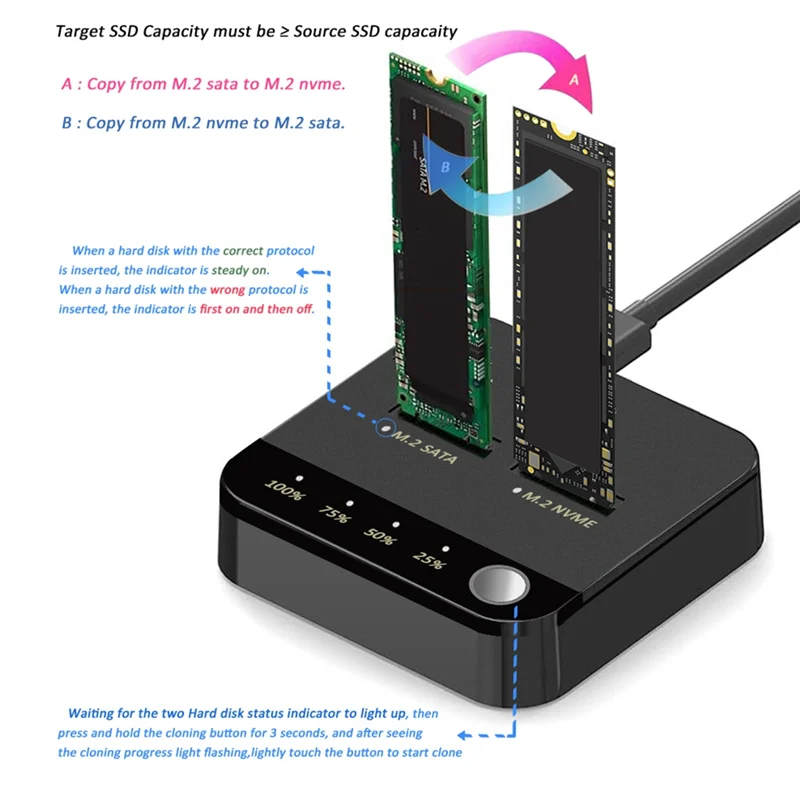 Target SSD Capacity must be ≥ Source SSD capacaity

A : Copy from M.2 sata to M.2 nvme.

B : Copy from M.2 nvme to M.2 sata.

A

B

SATA M.2

When a hard disk with the correct protocol is inserted, the indicator is steady on. When a hard disk with the wrong protocol is inserted, the indicator is first on and then off.

M.2 SATA

M.2 NVME

100%

75%

50%

25%

Waiting for the two Hard disk status indicator to light up, then press and hold the cloning button for 3 seconds, and after seeing the cloning progress light flashing,lightly touch the button to start clone