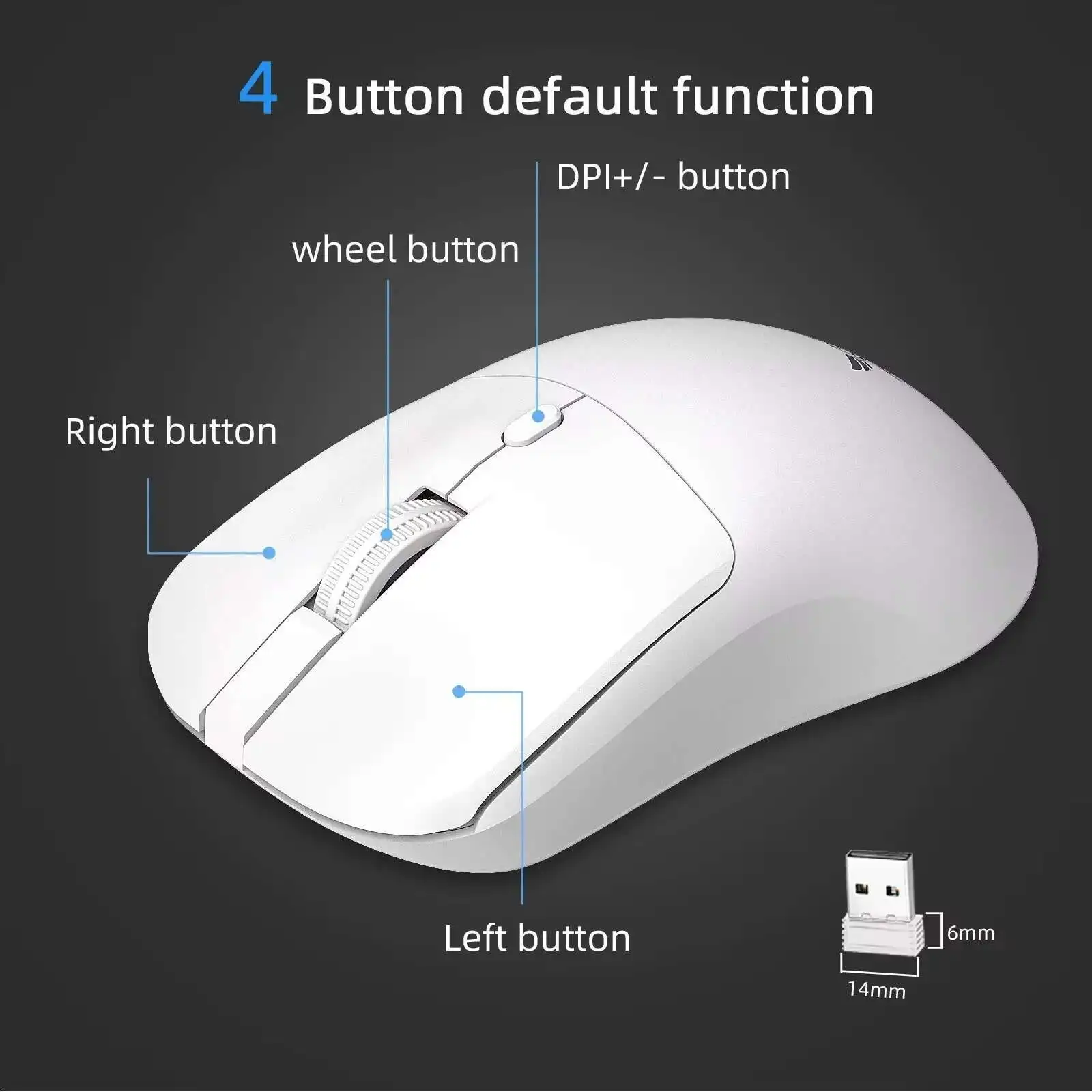 4 Button default function

DPI+/- button

wheel button

Right button

Left button

6mm

14mm