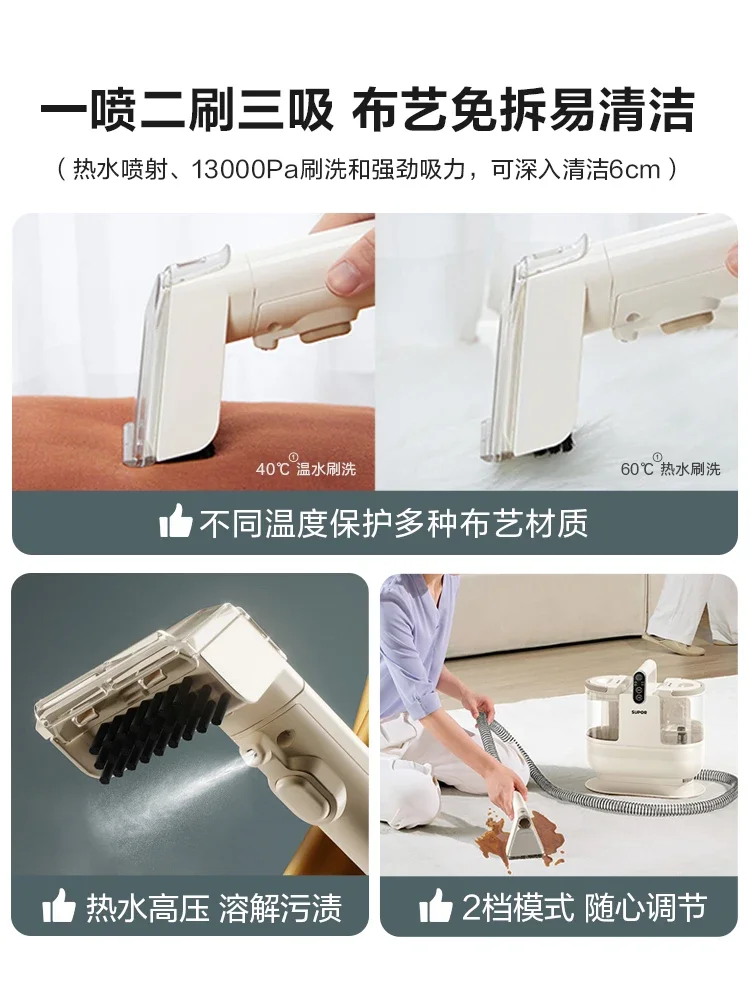 一喷二刷三吸 布艺免拆易清洁

（热水喷射、13000Pa刷洗和强劲吸力，可深入清洁6cm）

40℃① 温水刷洗

60℃① 热水刷洗

不同温度保护多种布艺材质

SUPOR

热水高压 溶解污渍

2档模式 随心调节