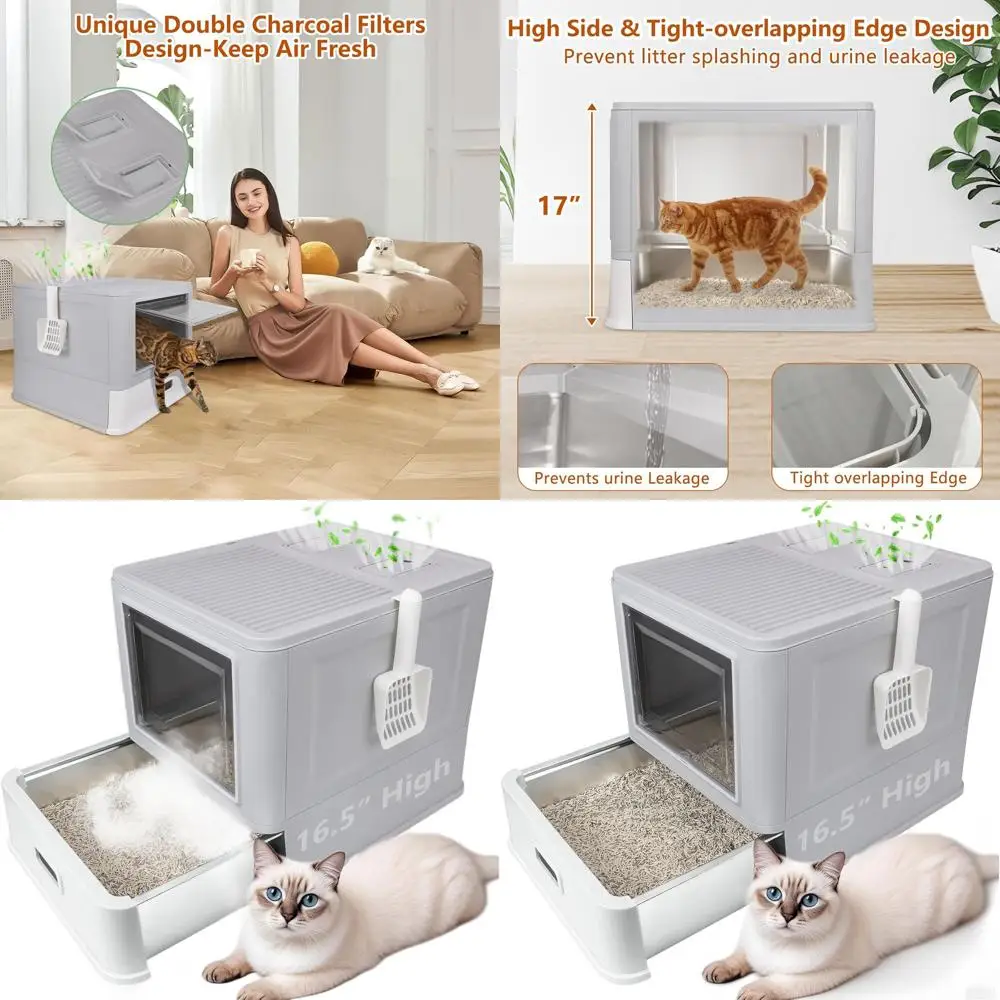 Unique Double Charcoal Filters Design-Keep Air Fresh

High Side & Tight-overlapping Edge Design
Prevent litter splashing and urine leakage

17"

Prevents urine Leakage

Tight overlapping Edge

16.5" High

16.5" High