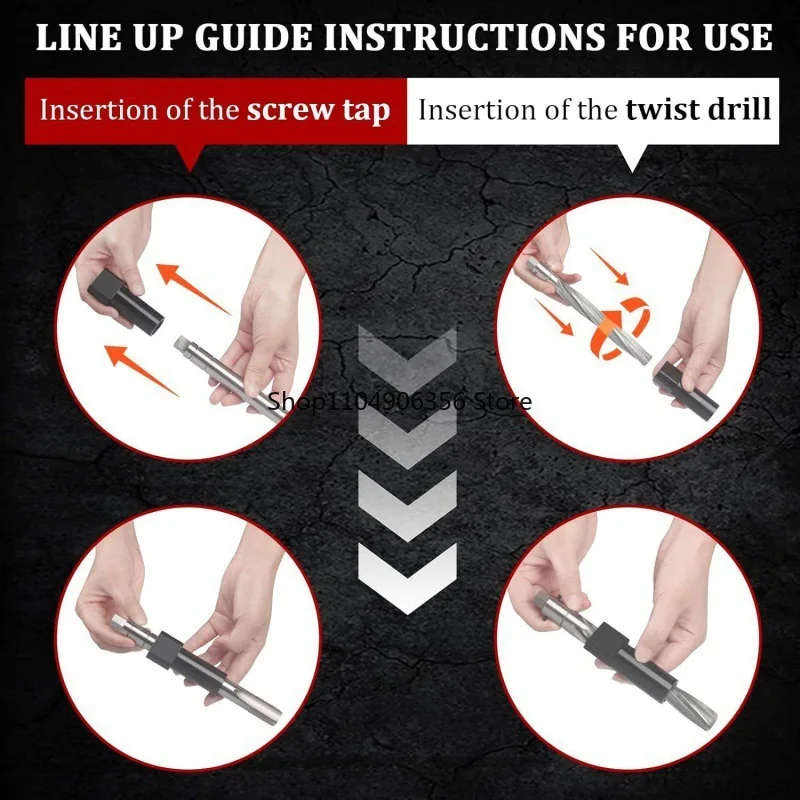 LINE UP GUIDE INSTRUCTIONS FOR USE

Insertion of the screw tap

Insertion of the twist drill

Shop1104906356 Store