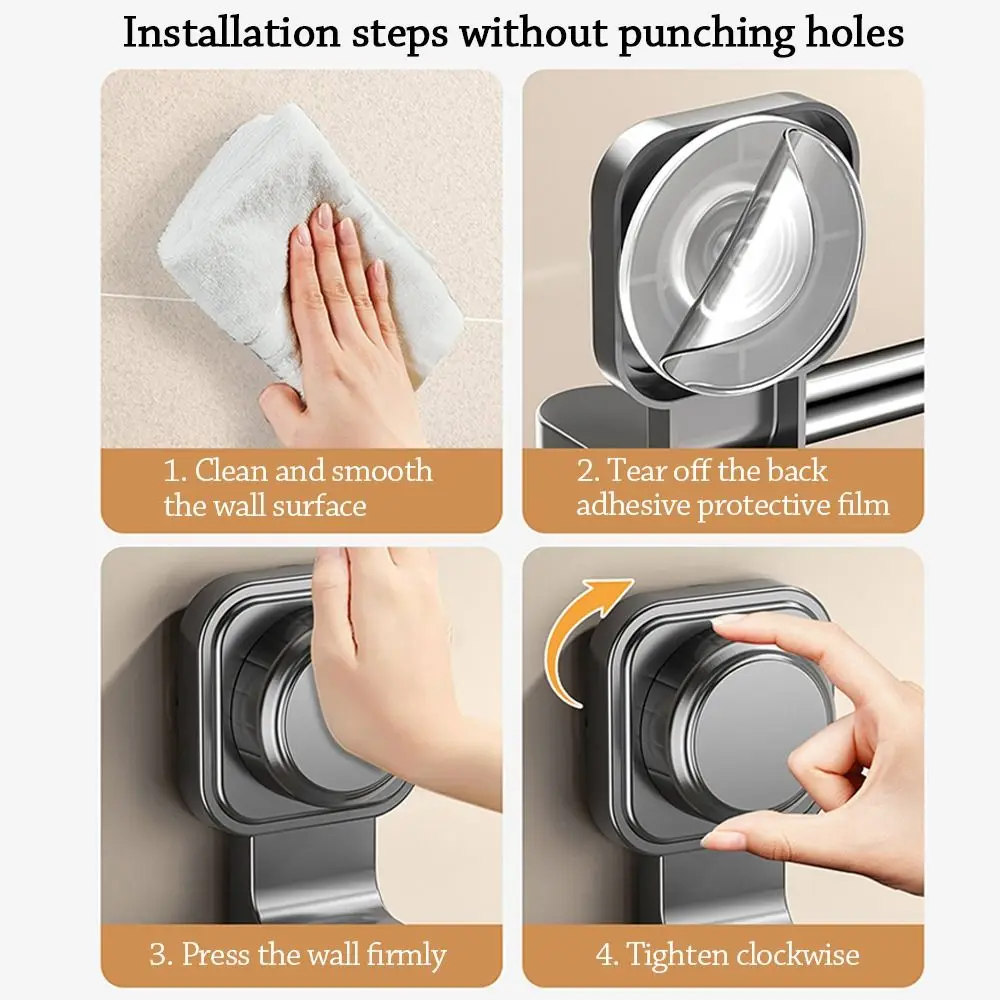 Installation steps without punching holes

1. Clean and smooth the wall surface

2. Tear off the back adhesive protective film

3. Press the wall firmly

4. Tighten clockwise