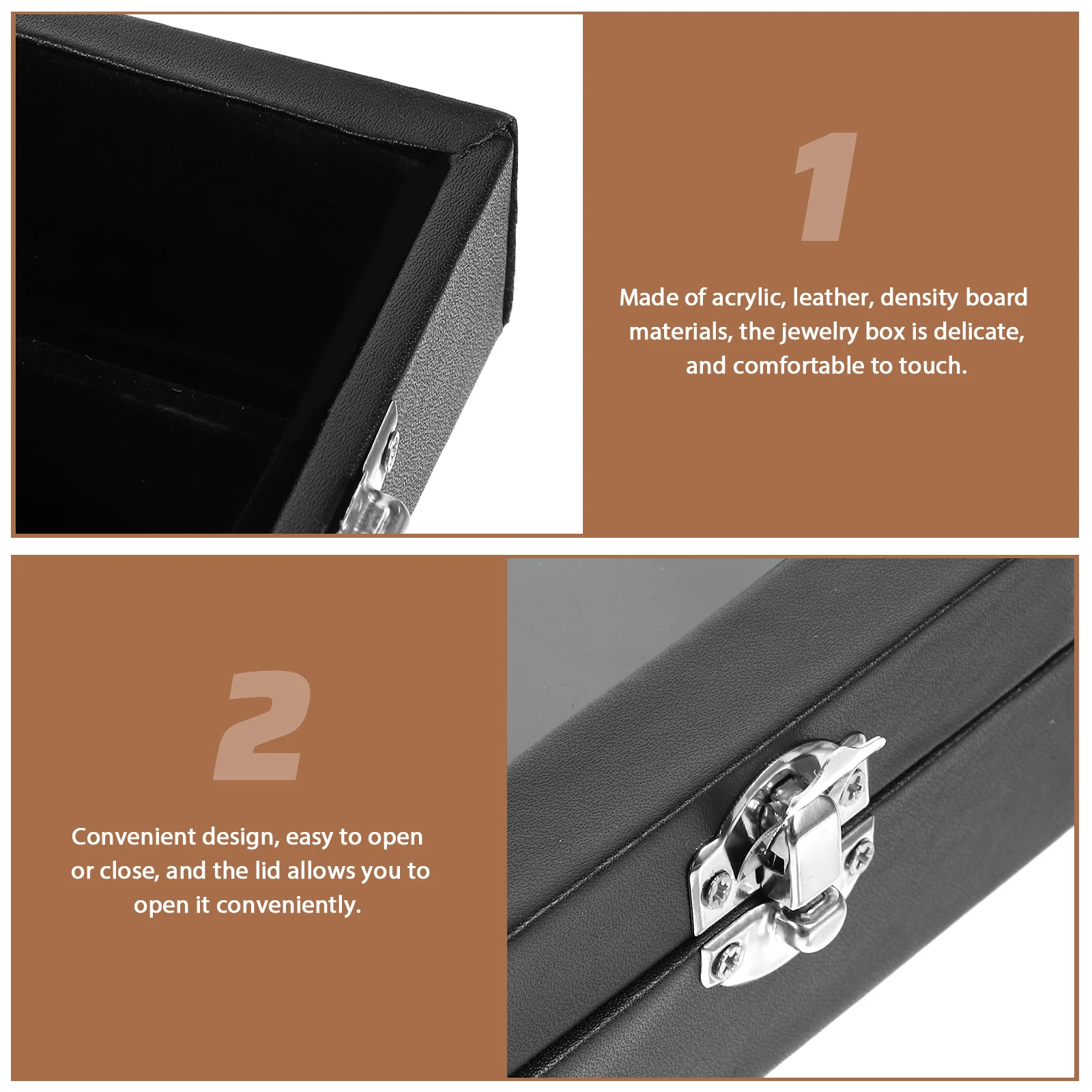 1

Made of acrylic, leather, density board materials, the jewelry box is delicate, and comfortable to touch.

2

Convenient design, easy to open or close, and the lid allows you to open it conveniently.