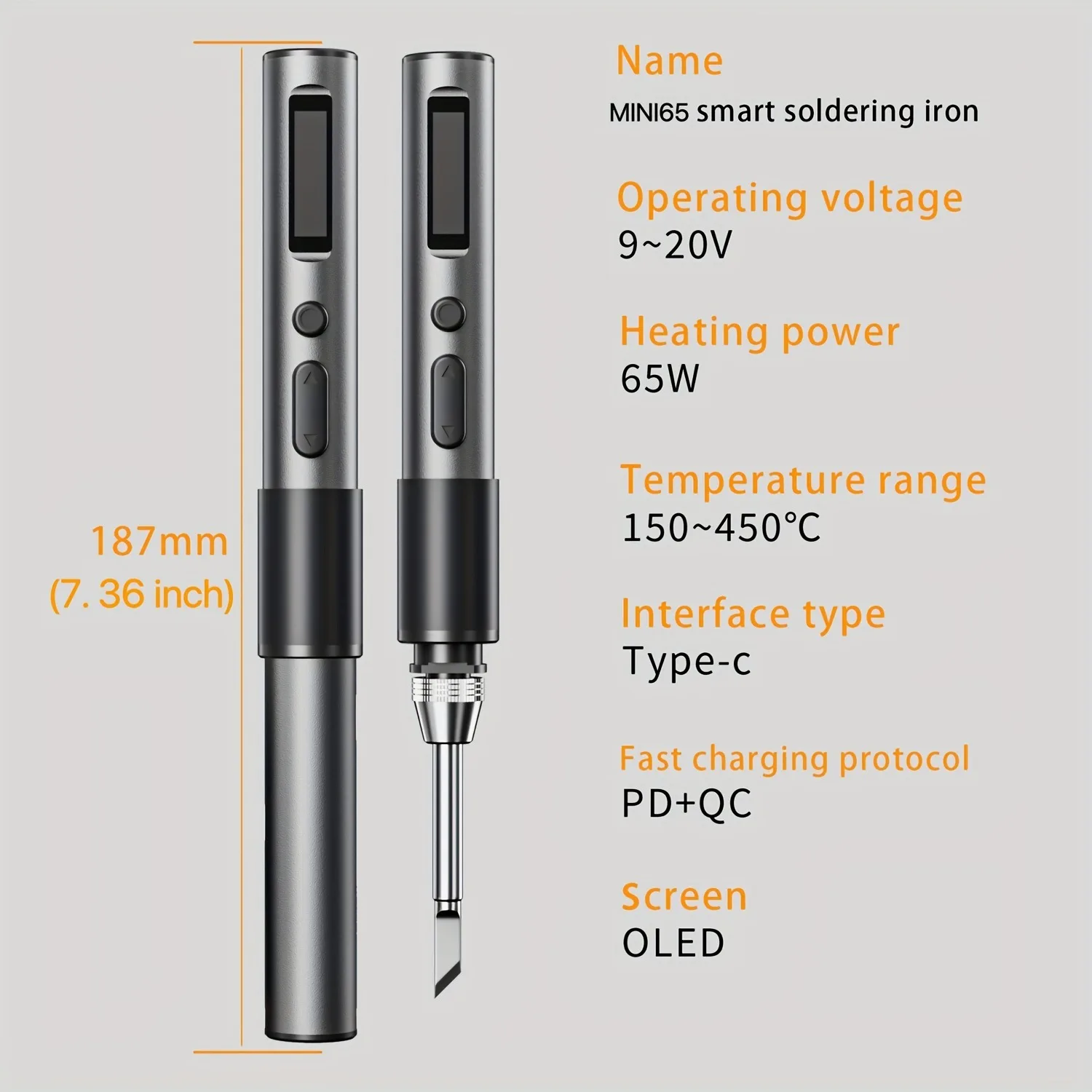 187mm
(7. 36 inch)

Name
MINI65 smart soldering iron

Operating voltage
9~20V

Heating power
65W

Temperature range
150~450°C

Interface type
Type-c

Fast charging protocol
PD+QC

Screen
OLED