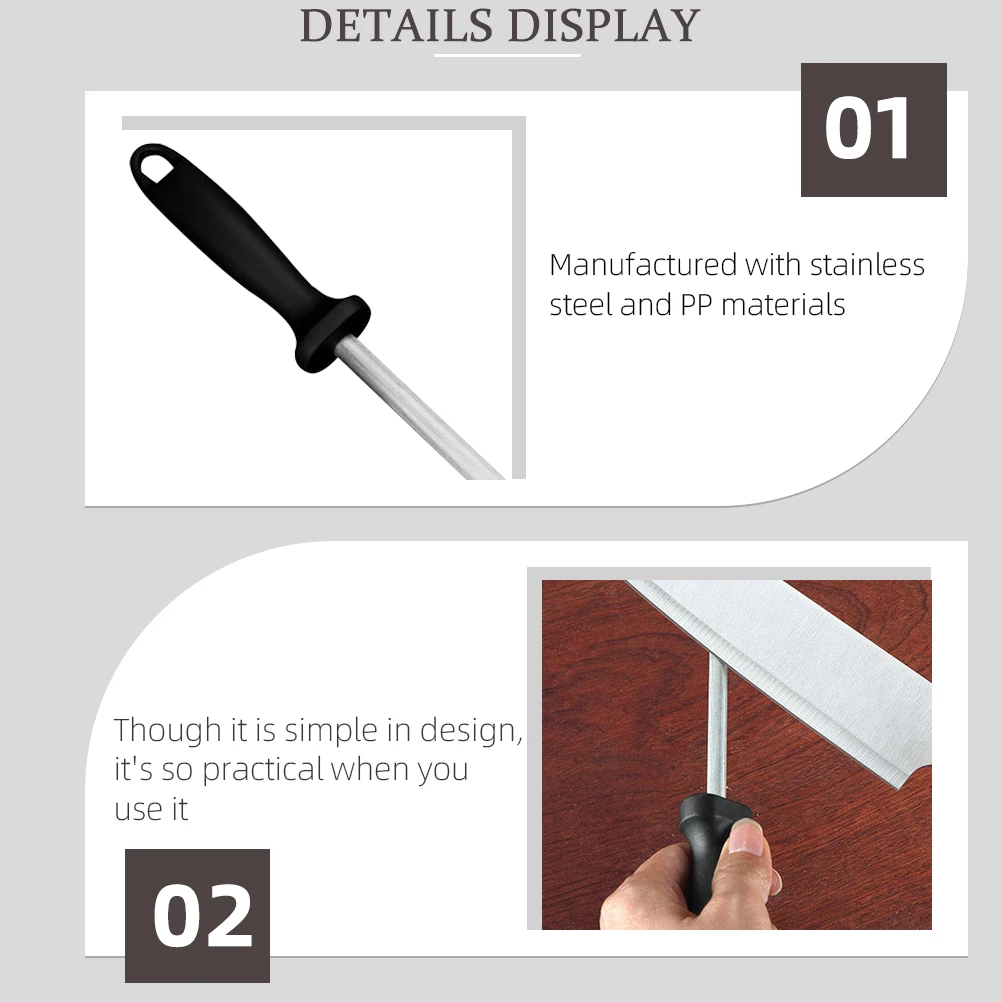 DETAILS DISPLAY

01

Manufactured with stainless steel and PP materials

Though it is simple in design, it's so practical when you use it

02