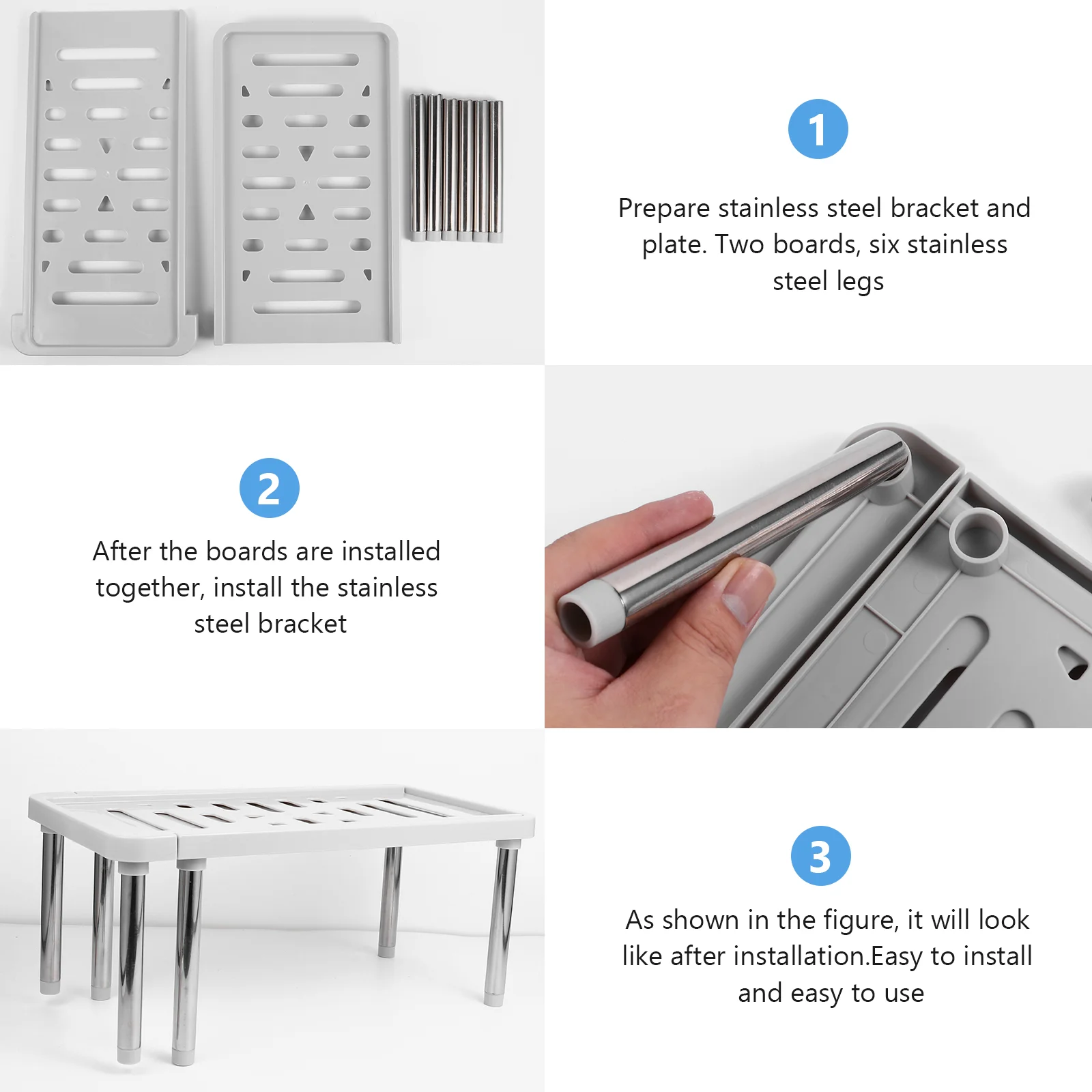 1

Prepare stainless steel bracket and plate. Two boards, six stainless steel legs

2

After the boards are installed together, install the stainless steel bracket

3

As shown in the figure, it will look like after installation.Easy to install and easy to use