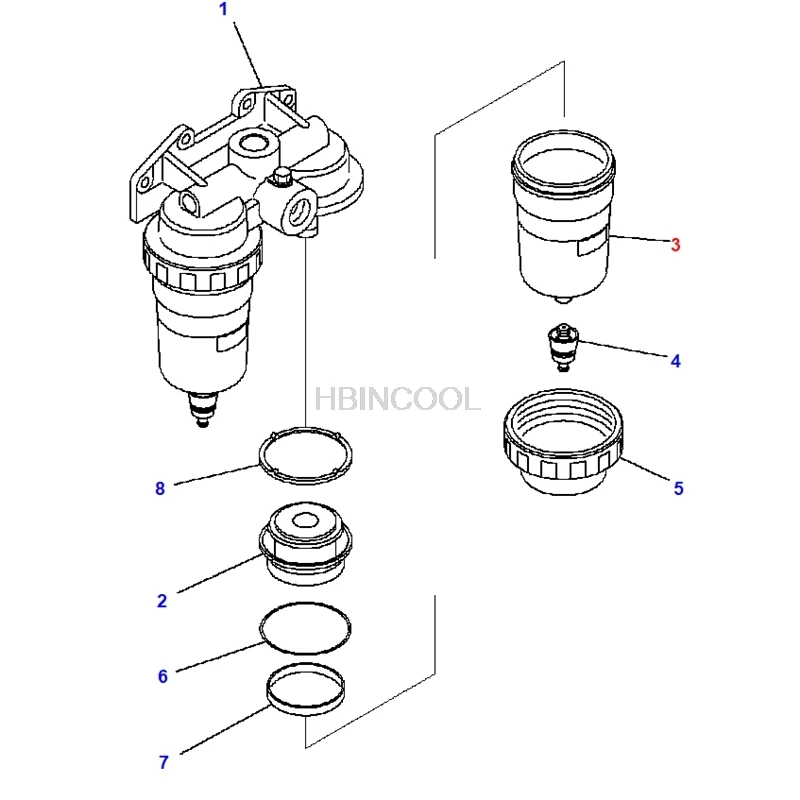 1
3
4
HBINCOOL
8
5
2
6
7