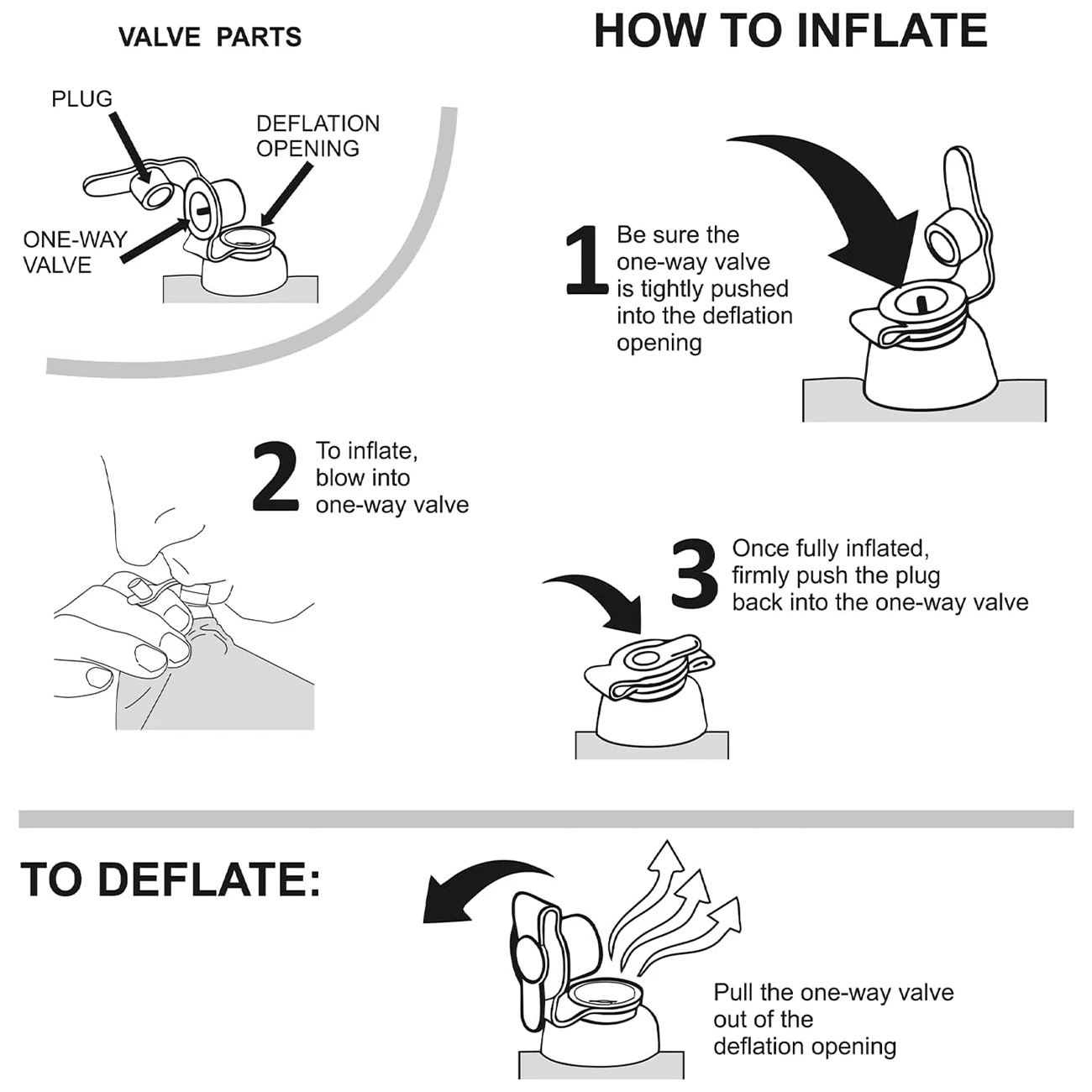 VALVE PARTS

PLUG

DEFLATION OPENING

ONE-WAY VALVE

HOW TO INFLATE

1 Be sure the one-way valve is tightly pushed into the deflation opening

2 To inflate, blow into one-way valve

3 Once fully inflated, firmly push the plug back into the one-way valve

TO DEFLATE:

Pull the one-way valve out of the deflation opening