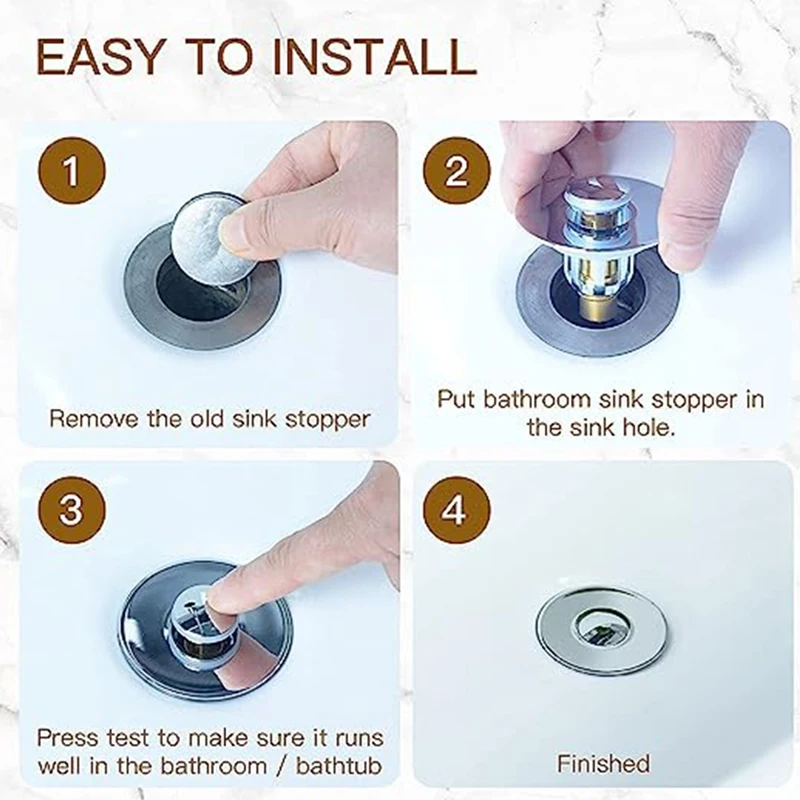 EASY TO INSTALL

1

Remove the old sink stopper

2

Put bathroom sink stopper in the sink hole.

3

Press test to make sure it runs well in the bathroom / bathtub

4

Finished