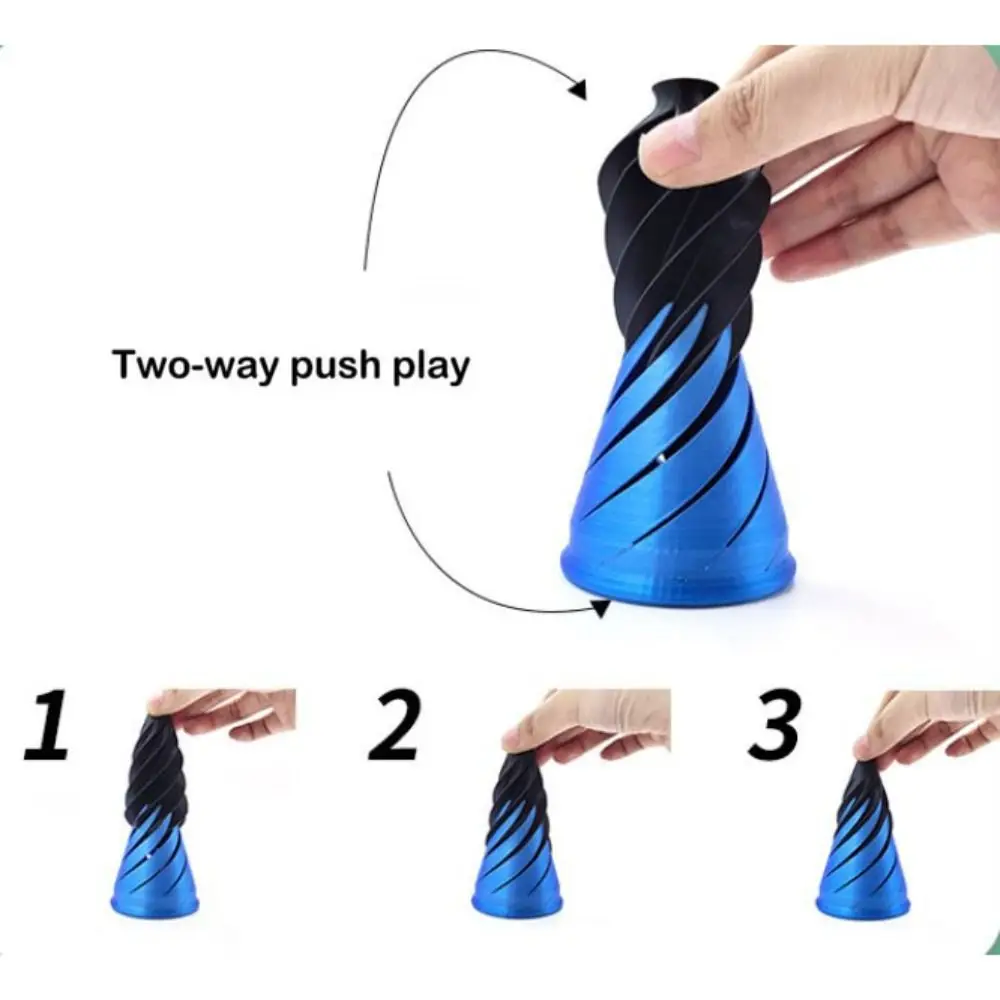 Two-way push play

1

2

3