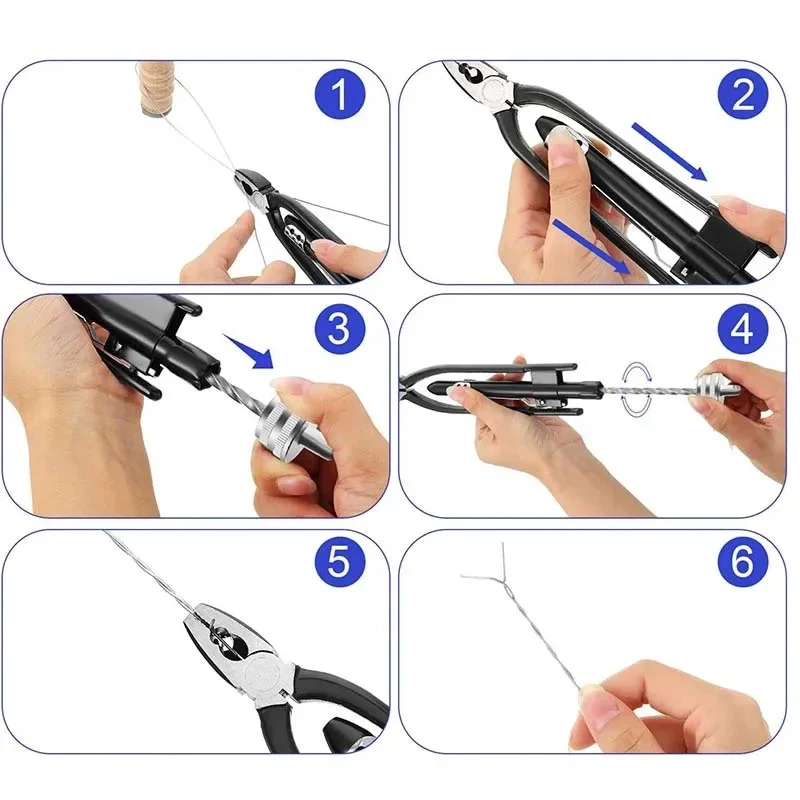 1

2

3

4

5

6