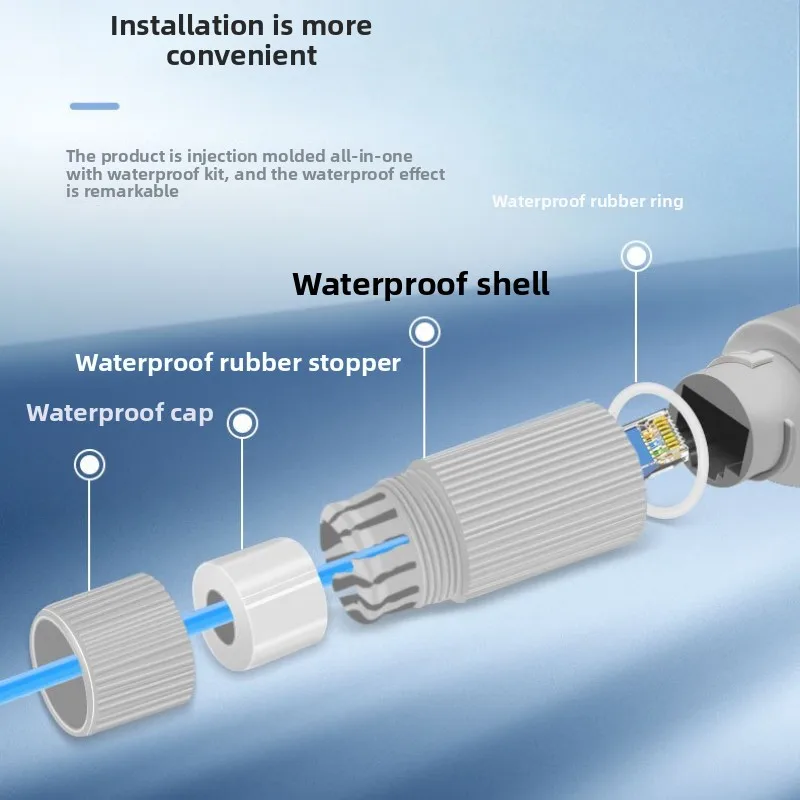 Installation is more convenient

The product is injection molded all-in-one with waterproof kit, and the waterproof effect is remarkable

Waterproof rubber ring

Waterproof shell

Waterproof rubber stopper

Waterproof cap