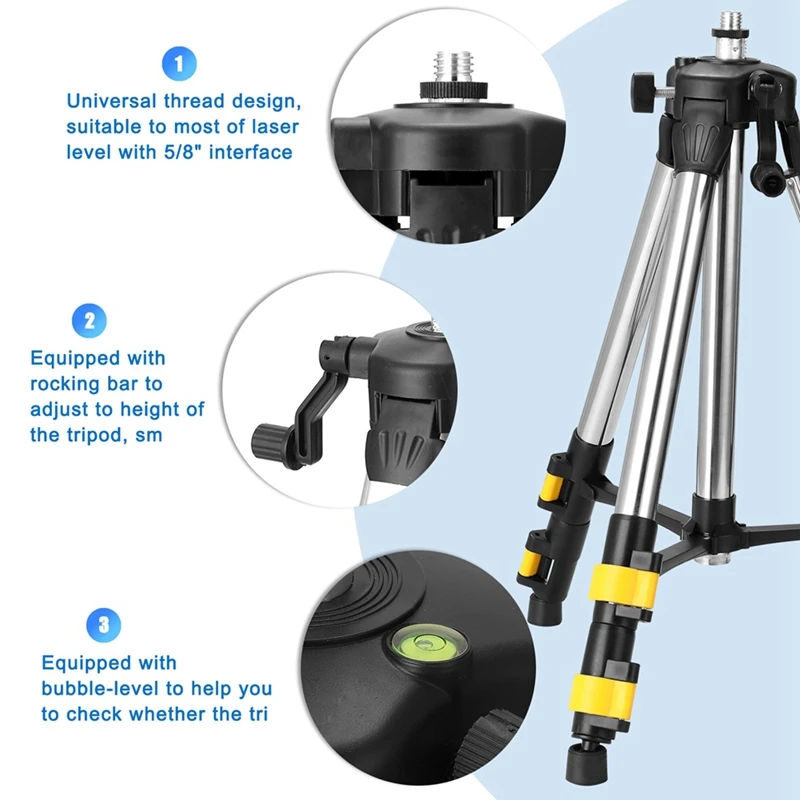 1

Universal thread design, suitable to most of laser level with 5/8" interface

2

Equipped with rocking bar to adjust to height of the tripod, sm

3

Equipped with bubble-level to help you to check whether the tri