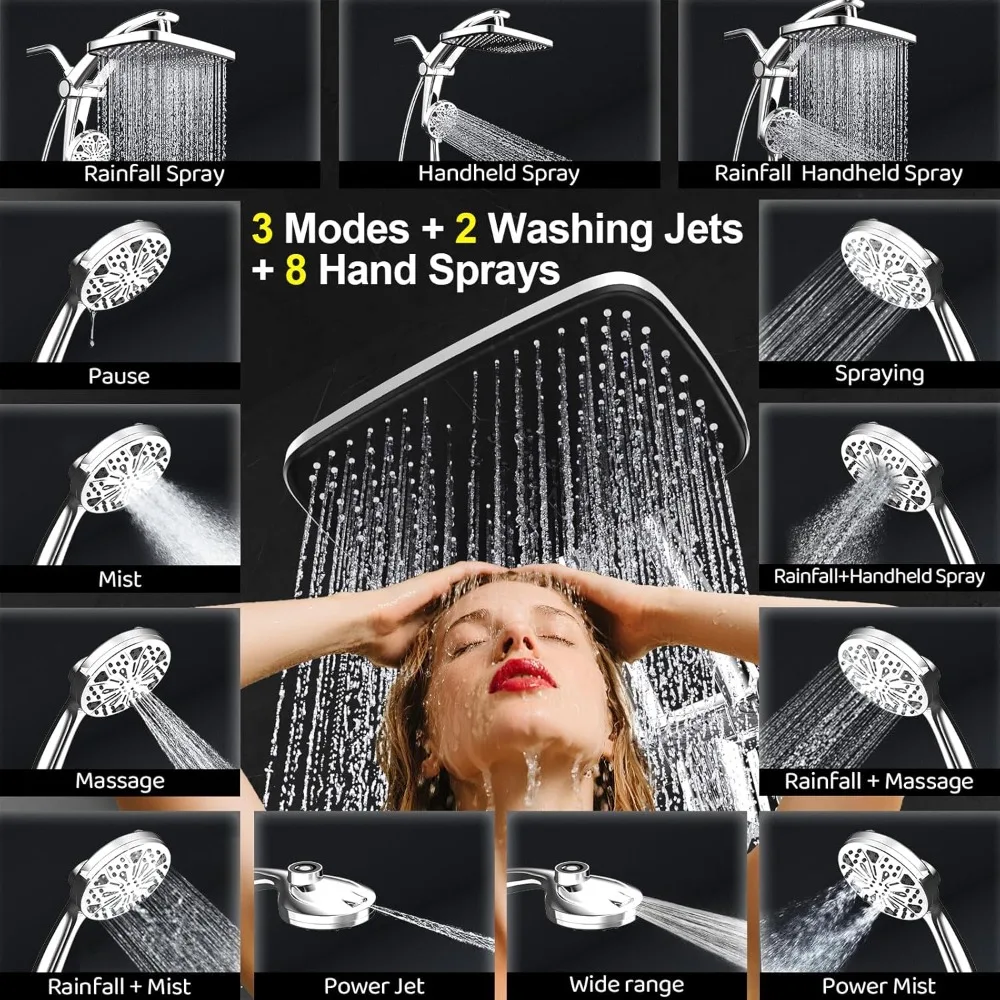 Rainfall Spray

Handheld Spray

Rainfall  Handheld Spray

3 Modes + 2 Washing Jets + 8 Hand Sprays

Pause

Spraying

Mist

Rainfall+Handheld Spray

Massage

Rainfall + Massage

Rainfall + Mist

Power Jet

Wide range

Power Mist