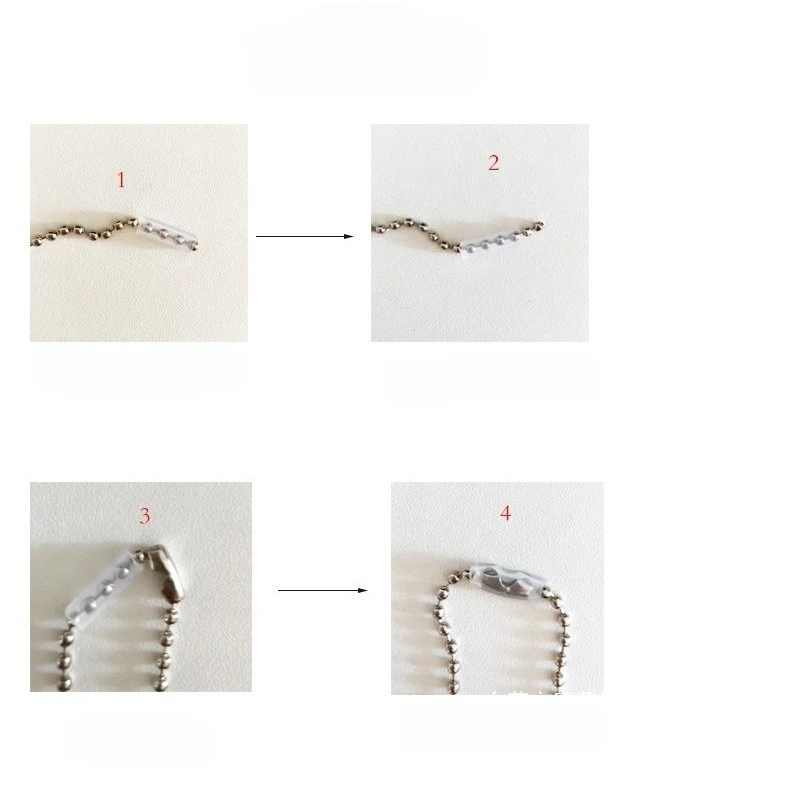 1

2

3

4