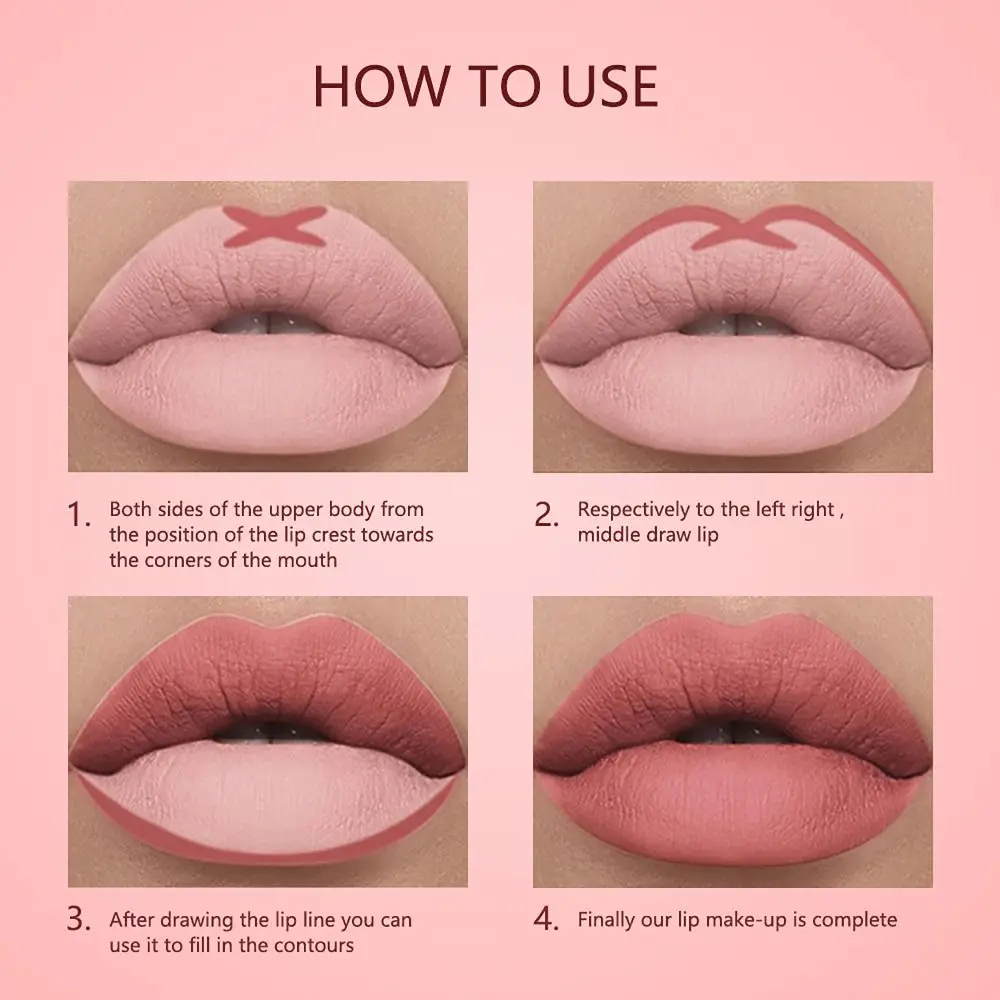 HOW TO USE

1. Both sides of the upper body from the position of the lip crest towards the corners of the mouth

2. Respectively to the left right , middle draw lip

3. After drawing the lip line you can use it to fill in the contours

4. Finally our lip make-up is complete