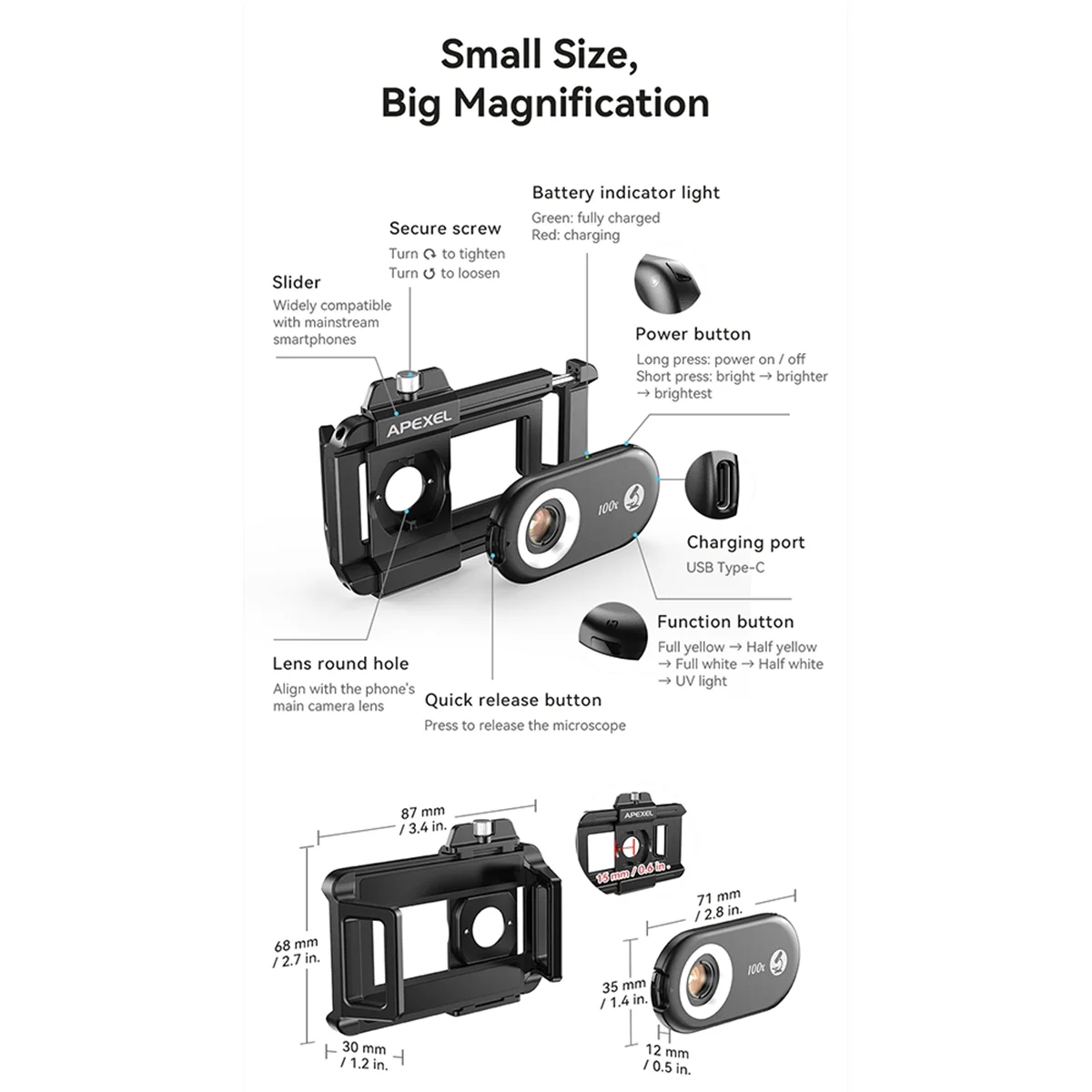 Small Size,
Big Magnification

Battery indicator light
Green: fully charged
Red: charging

Secure screw
Turn ↻ to tighten
Turn ↺ to loosen

Slider
Widely compatible with mainstream smartphones

Power button
Long press: power on / off
Short press: bright → brighter → brightest

APEXEL

100x

Charging port
USB Type-C

Function button
Full yellow → Half yellow → Full white → Half white → UV light

Lens round hole
Align with the phone's main camera lens

Quick release button
Press to release the microscope

87 mm / 3.4 in.

68 mm / 2.7 in.

30 mm / 1.2 in.

APEXEL

15 mm / 0.6 in.

71 mm / 2.8 in.

100x

35 mm / 1.4 in.

12 mm / 0.5 in.