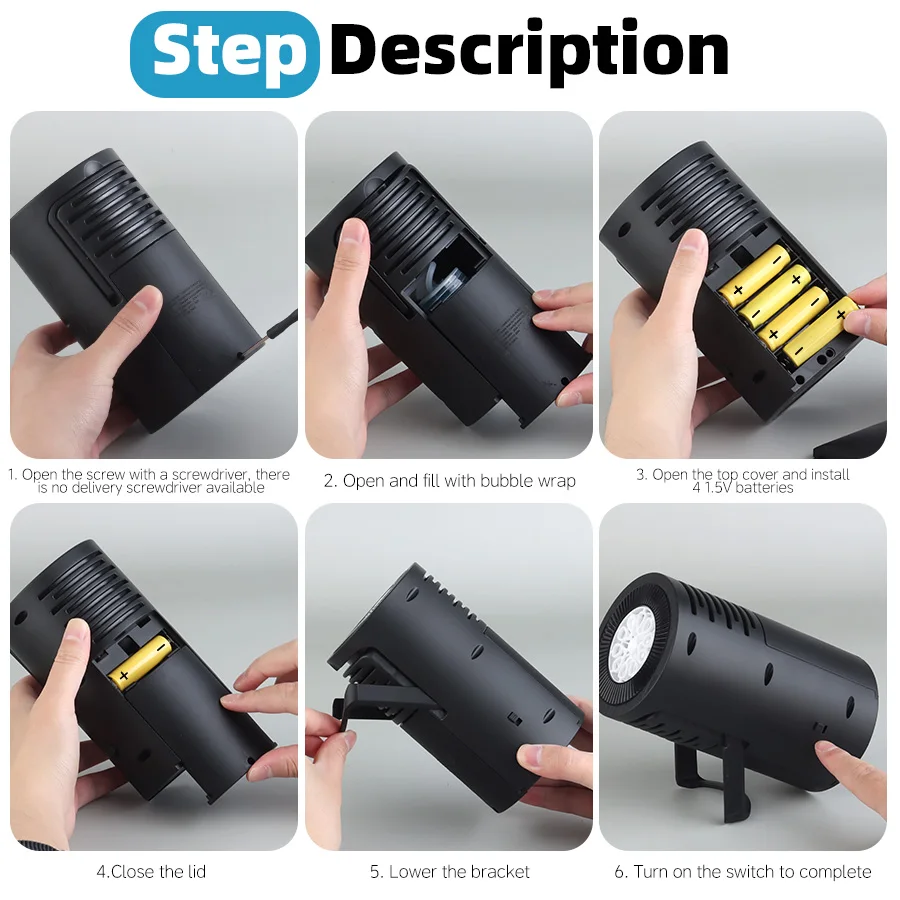 Step Description

1. Open the screw with a screwdriver, there is no delivery screwdriver available

2. Open and fill with bubble wrap

3. Open the top cover and install 4 1.5V batteries

4.Close the lid

5. Lower the bracket

6. Turn on the switch to complete