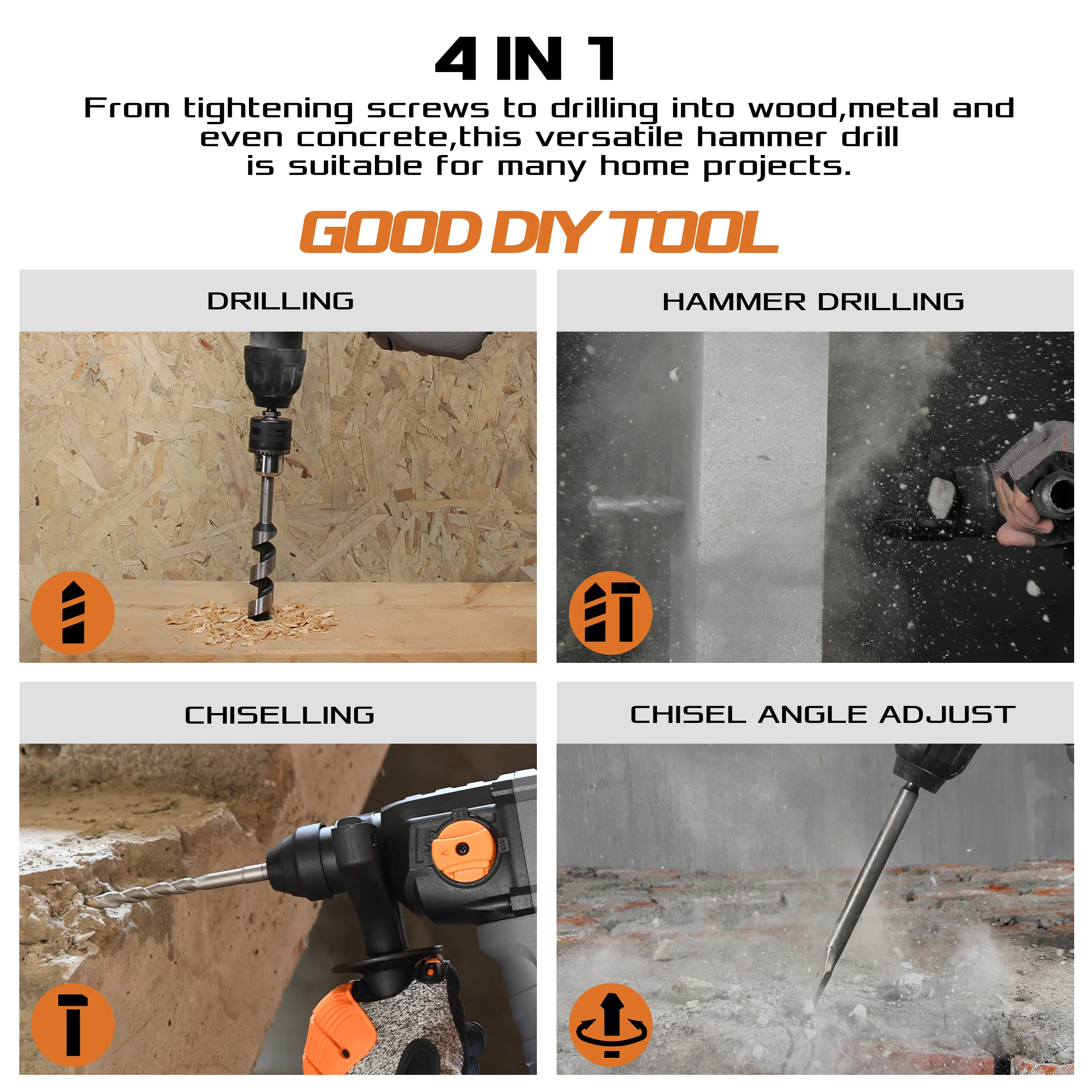 4 IN 1

From tightening screws to drilling into wood,metal and even concrete,this versatile hammer drill is suitable for many home projects.

GOOD DIY TOOL

DRILLING

HAMMER DRILLING

CHISELLING

CHISEL ANGLE ADJUST